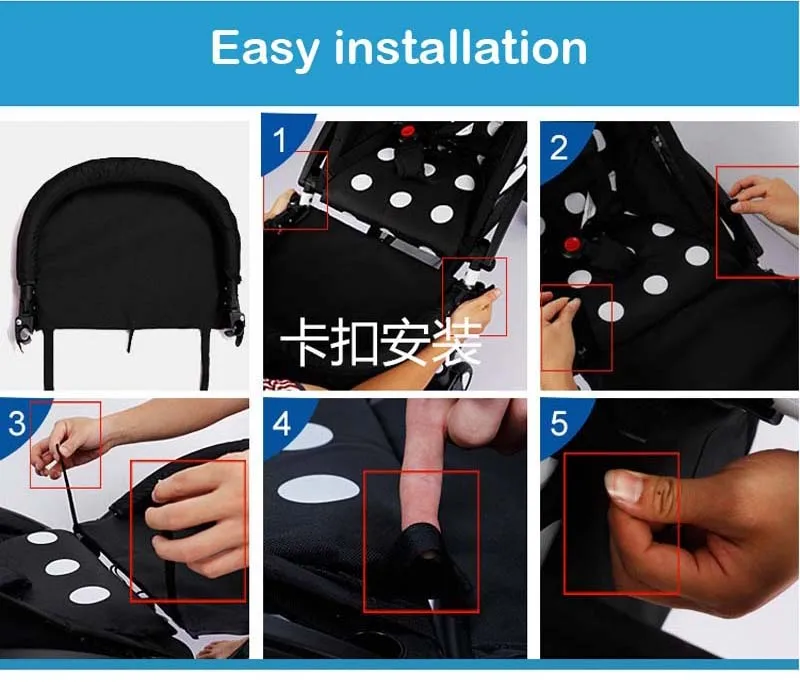 Easy installation

1

卡扣安装

2

3

4

5