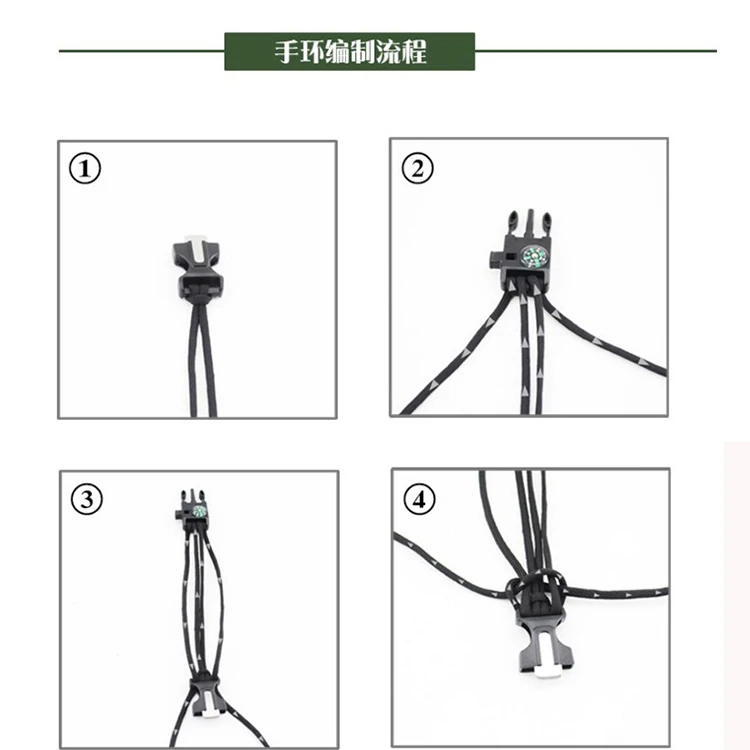 手环编制流程

①

②

③

④