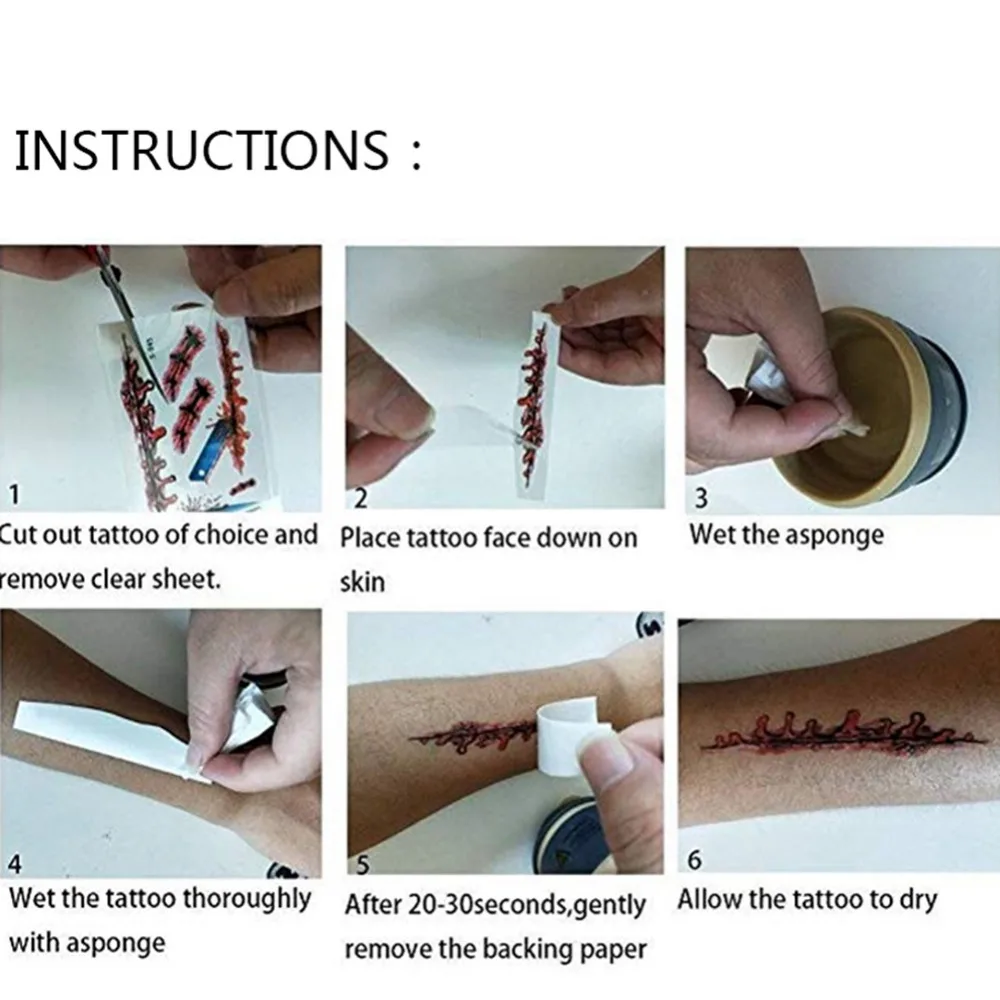 INSTRUCTIONS :

1
Cut out tattoo of choice and remove clear sheet.

2
Place tattoo face down on skin

3
Wet the asponge

4
Wet the tattoo thoroughly with asponge

5
After 20-30seconds,gently remove the backing paper

6
Allow the tattoo to dry