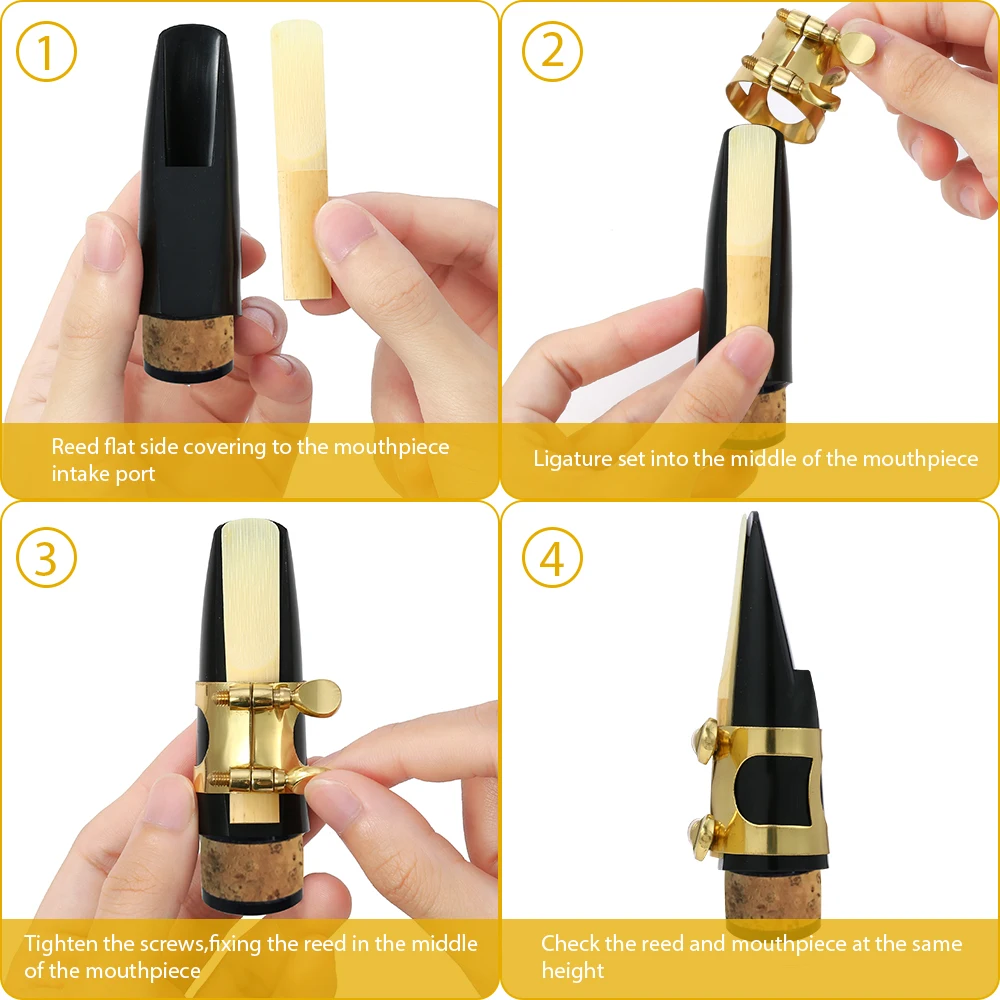 1

Reed flat side covering to the mouthpiece intake port

2

Ligature set into the middle of the mouthpiece

3

Tighten the screws,fixing the reed in the middle of the mouthpiece

4

Check the reed and mouthpiece at the same height