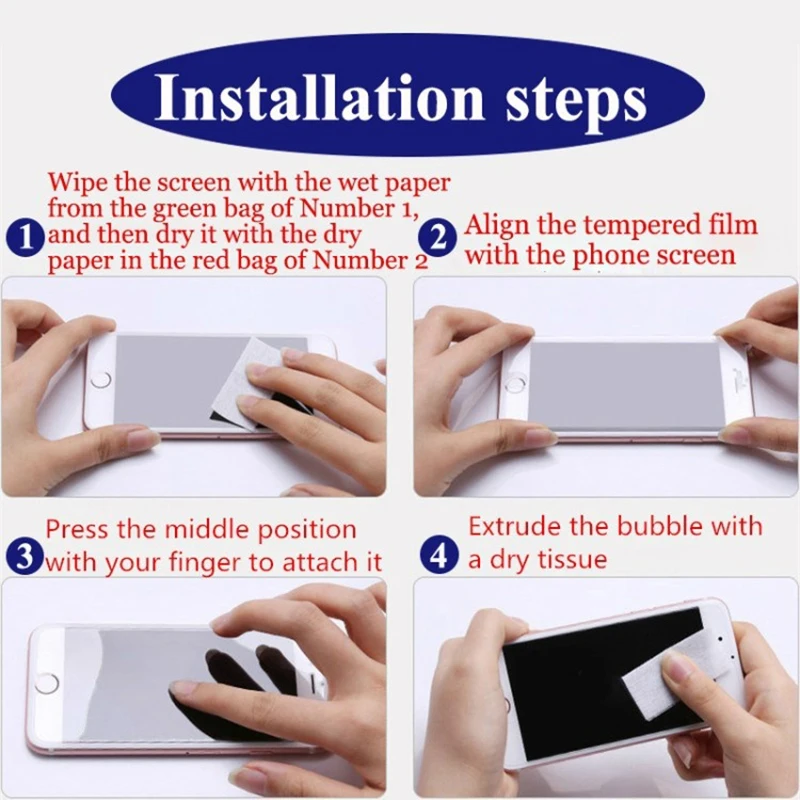 Installation steps

1 Wipe the screen with the wet paper from the green bag of Number 1, and then dry it with the dry paper in the red bag of Number 2

2 Align the tempered film with the phone screen

3 Press the middle position with your finger to attach it

4 Extrude the bubble with a dry tissue