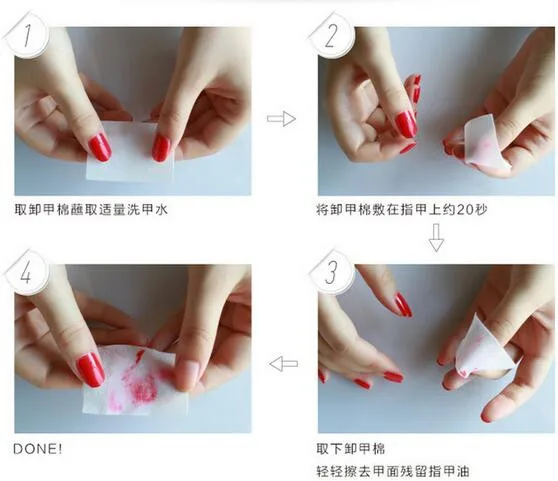 1

取卸甲棉蘸取适量洗甲水

2

将卸甲棉敷在指甲上约20秒

3

取下卸甲棉
轻轻擦去甲面残留指甲油

4

DONE!