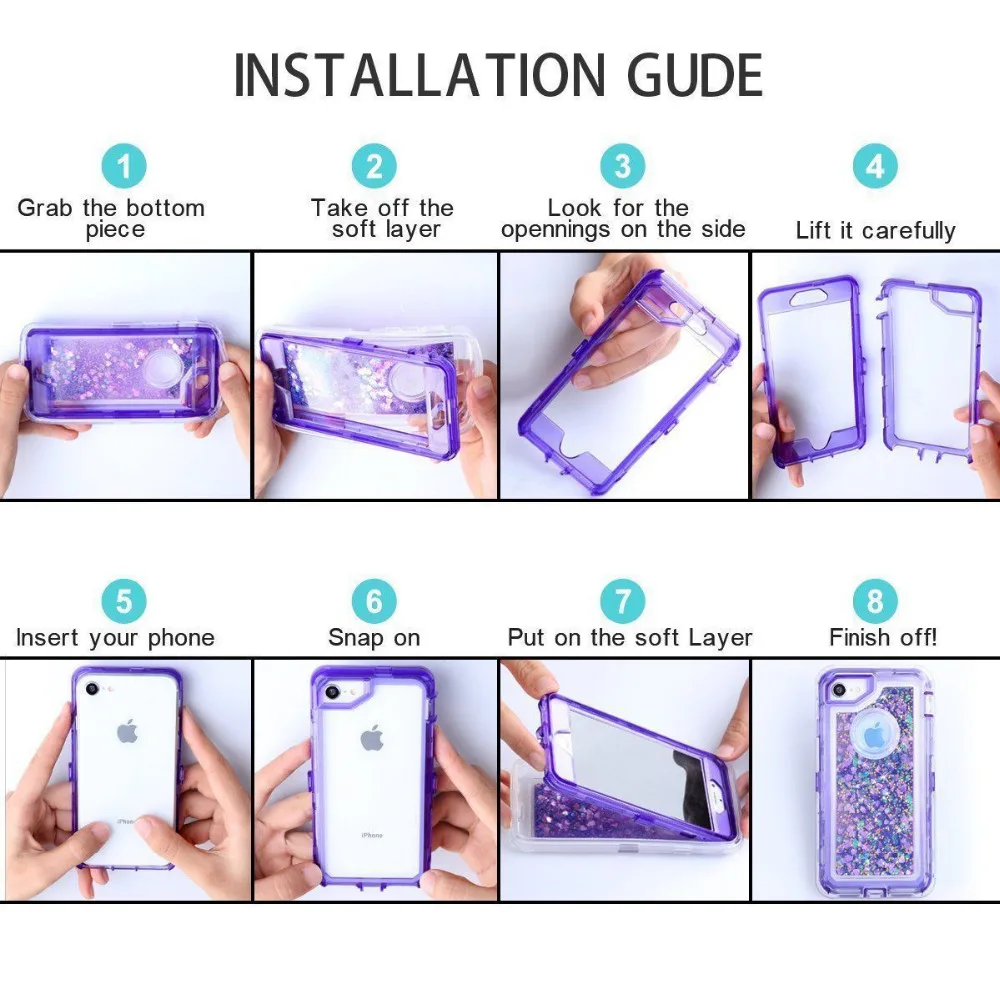 INSTALLATION GUDE

1
Grab the bottom piece

2
Take off the soft layer

3
Look for the opennings on the side

4
Lift it carefully

5
Insert your phone

iPhone

6
Snap on

iPhone

7
Put on the soft Layer

8
Finish off!