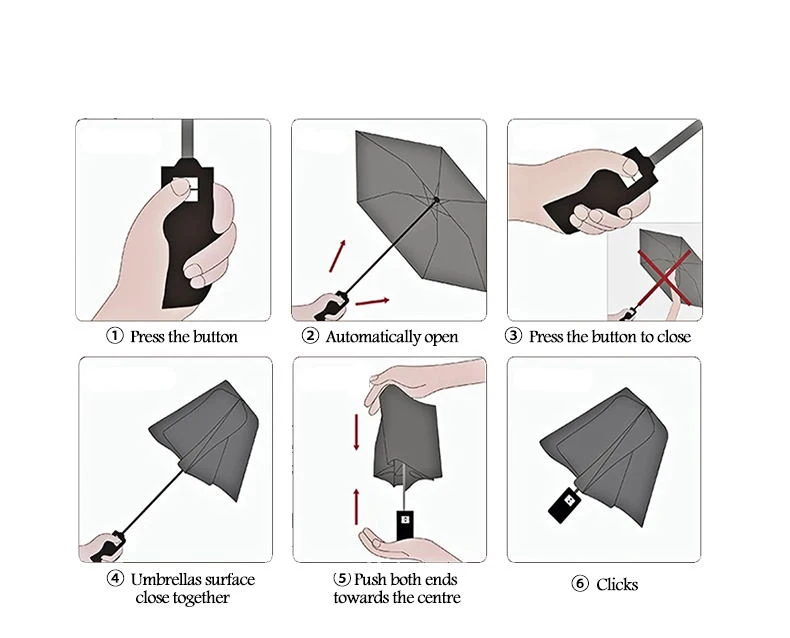 ① Press the button

② Automatically open

③ Press the button to close

④ Umbrellas surface close together

⑤ Push both ends towards the centre

⑥ Clicks