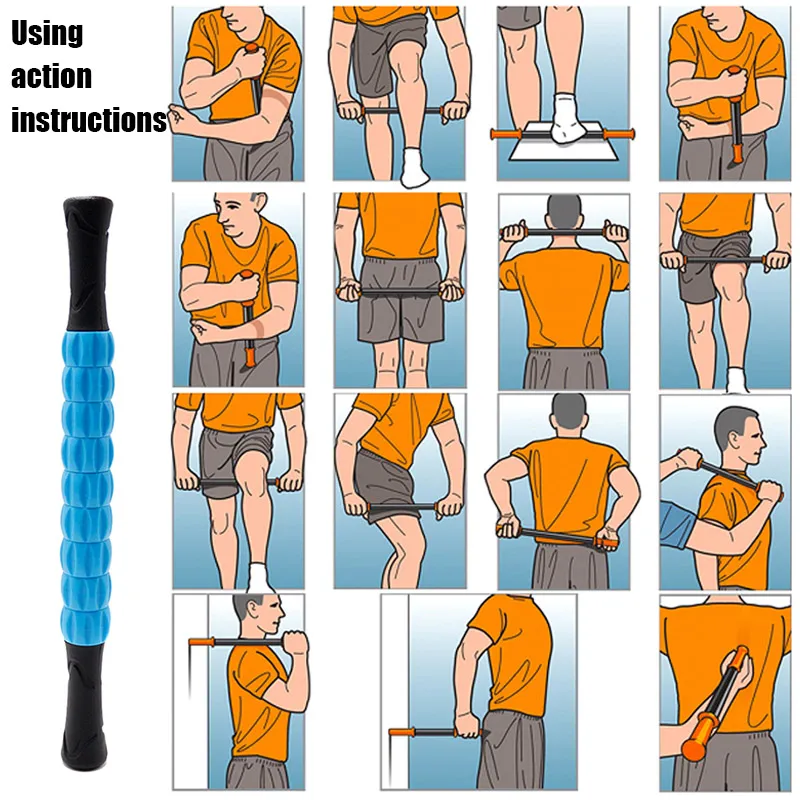 Using action instructions