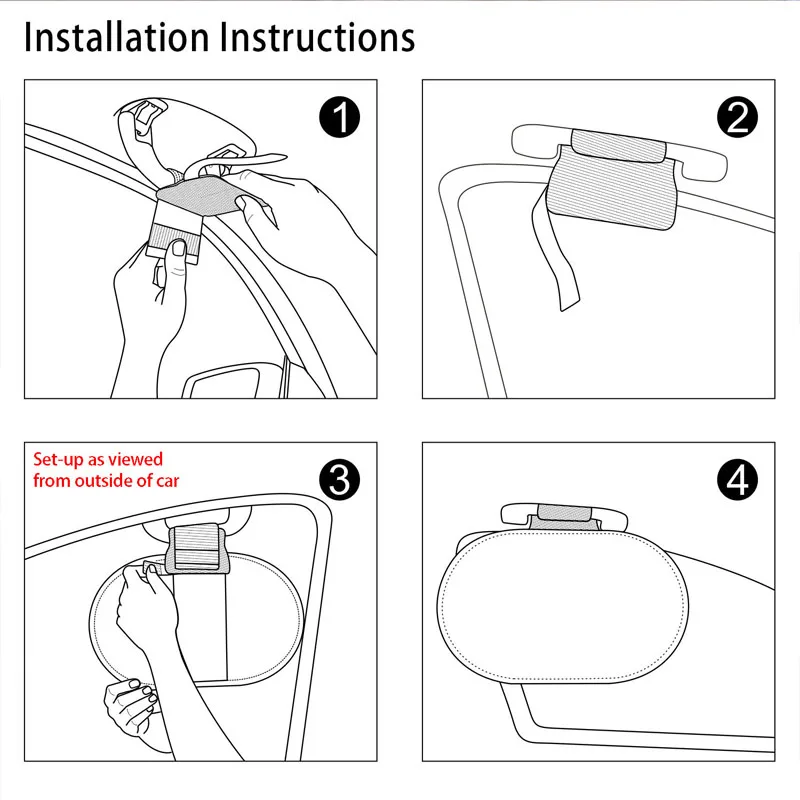 Installation Instructions

1

2

Set-up as viewed from outside of car

3

4