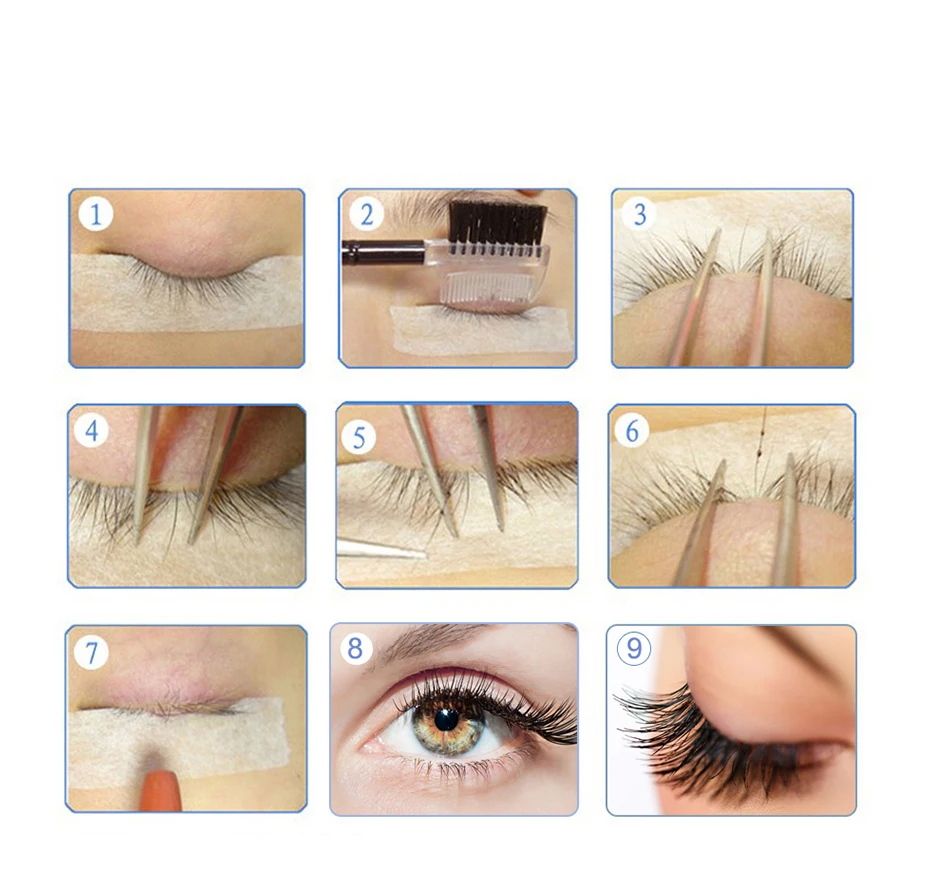 1
2
3
4
5
6
7
8
9