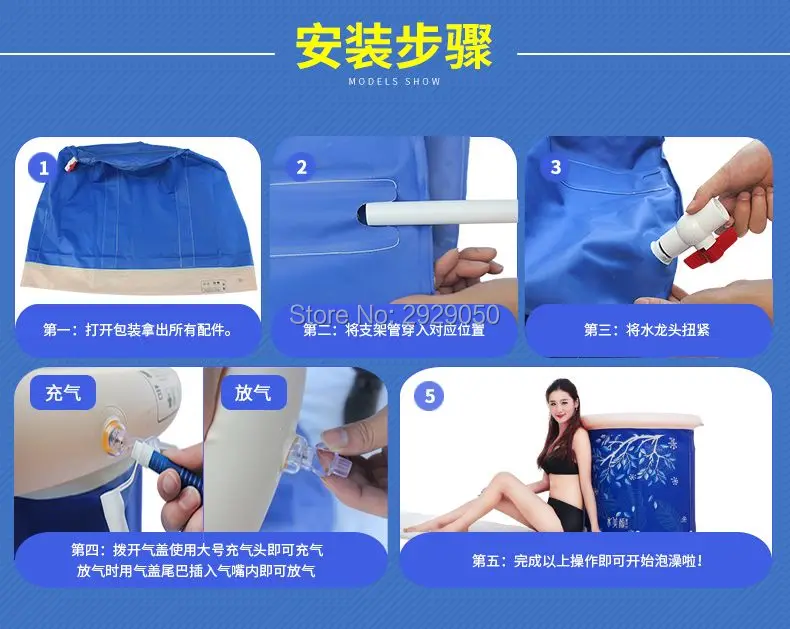 安装步骤
MODELS SHOW

1
第一：打开包装拿出所有配件。

2
Store No: 2929050
第二：将支架管穿入对应位置

3
第三：将水龙头扭紧

充气
放气
第四：拨开气盖使用大号充气头即可充气
放气时用气盖尾巴插入气嘴内即可放气

5
第五：完成以上操作即可开始泡澡啦！