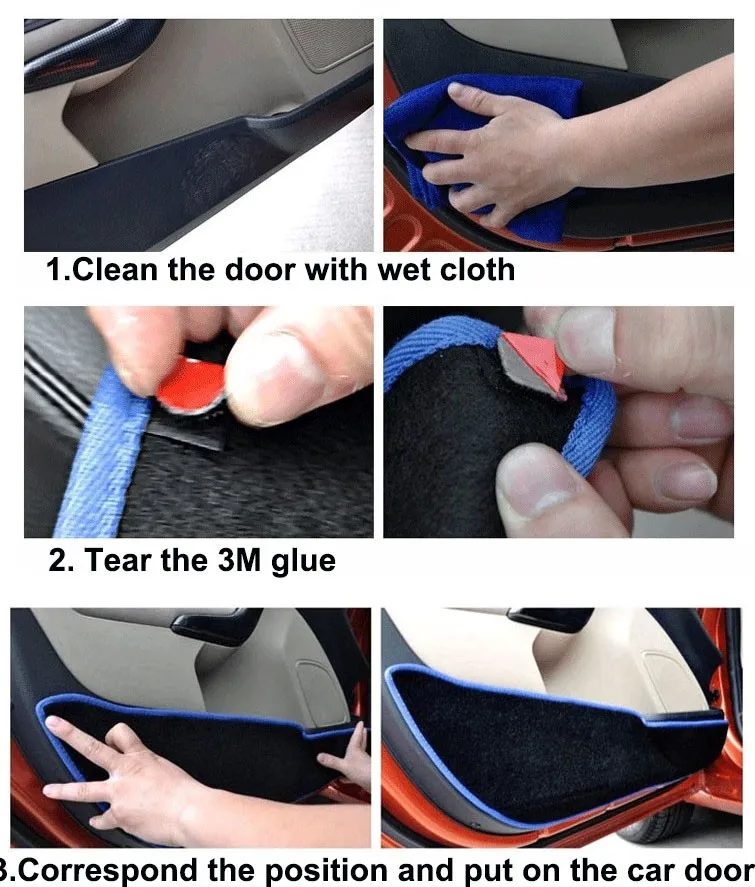 1.Clean the door with wet cloth

2. Tear the 3M glue

3.Correspond the position and put on the car door