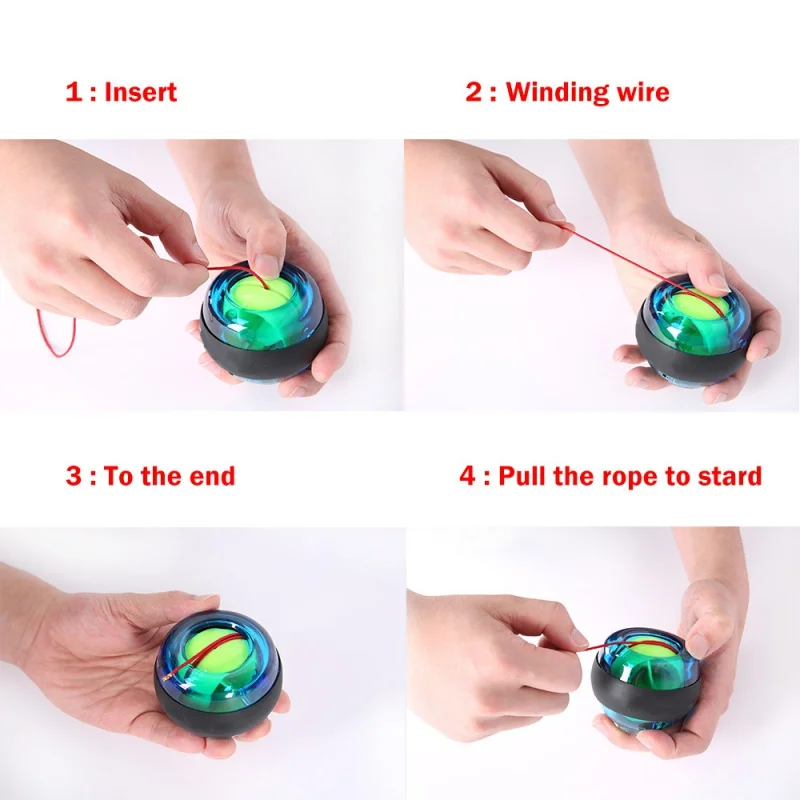 1 : Insert

2 : Winding wire

3 : To the end

4 : Pull the rope to stard