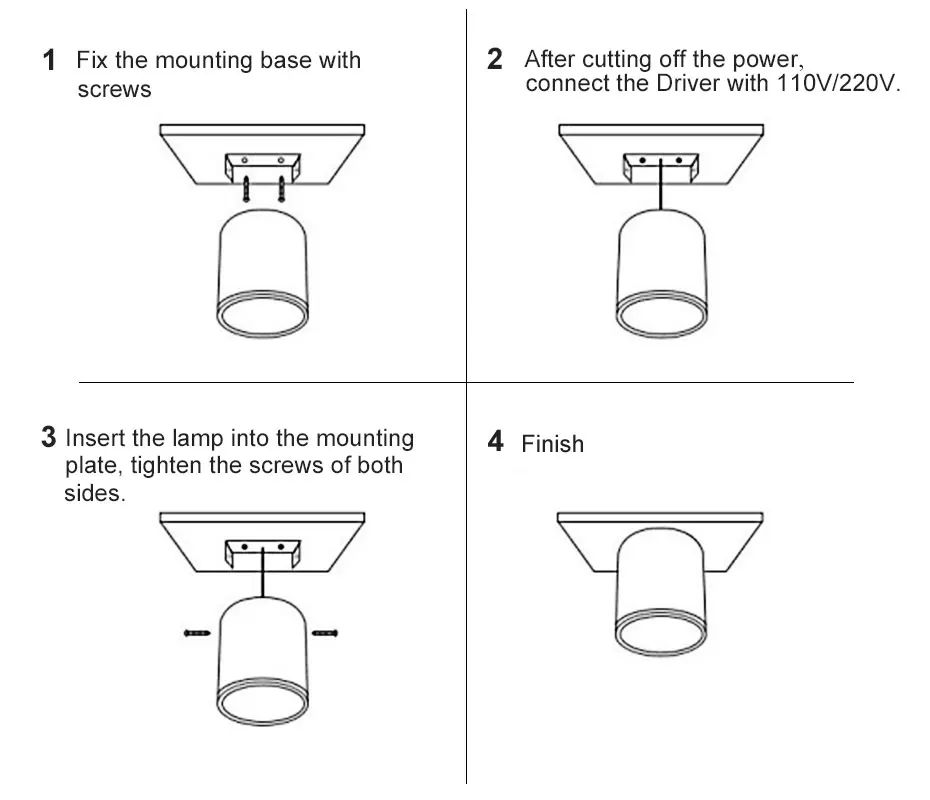 1 Fix the mounting base with screws

2 After cutting off the power, connect the Driver with 110V/220V.

3 Insert the lamp into the mounting plate, tighten the screws of both sides.

4 Finish