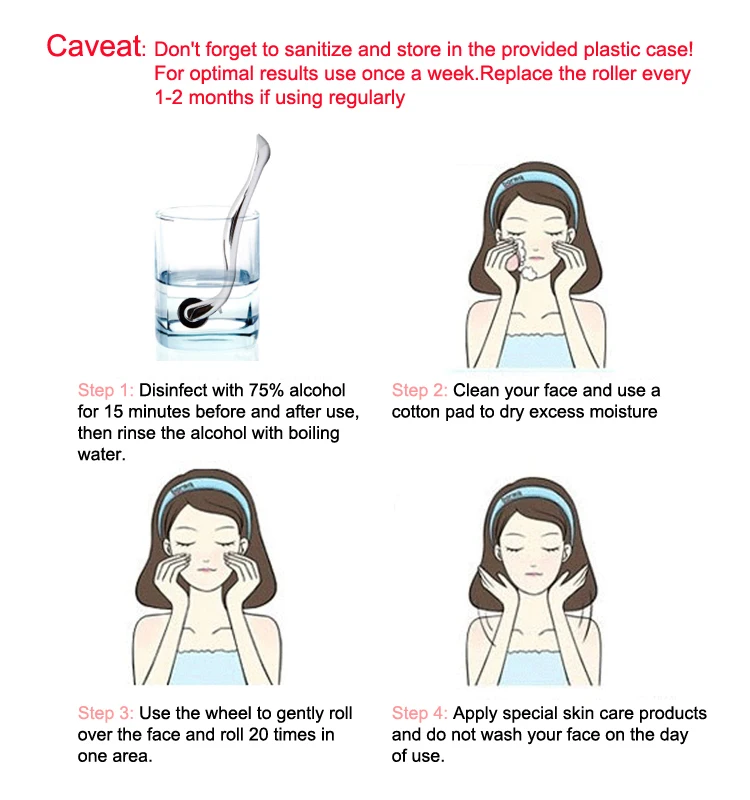 Caveat: Don't forget to sanitize and store in the provided plastic case! For optimal results use once a week.Replace the roller every 1-2 months if using regularly

Step 1: Disinfect with 75% alcohol for 15 minutes before and after use, then rinse the alcohol with boiling water.

Step 2: Clean your face and use a cotton pad to dry excess moisture

Step 3: Use the wheel to gently roll over the face and roll 20 times in one area.

Step 4: Apply special skin care products and do not wash your face on the day of use.