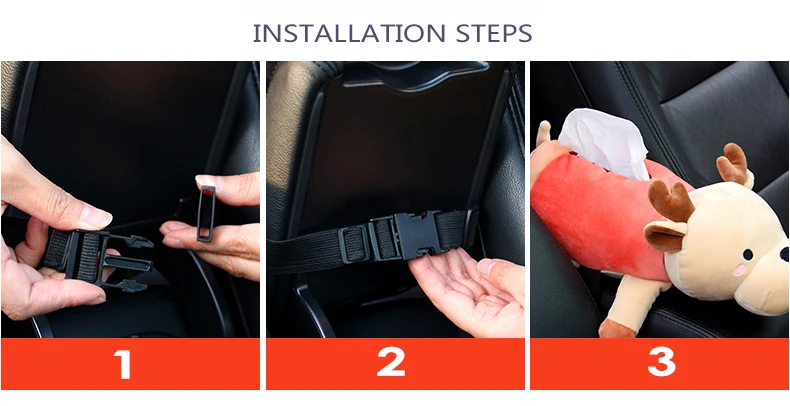 INSTALLATION STEPS

1

2

3