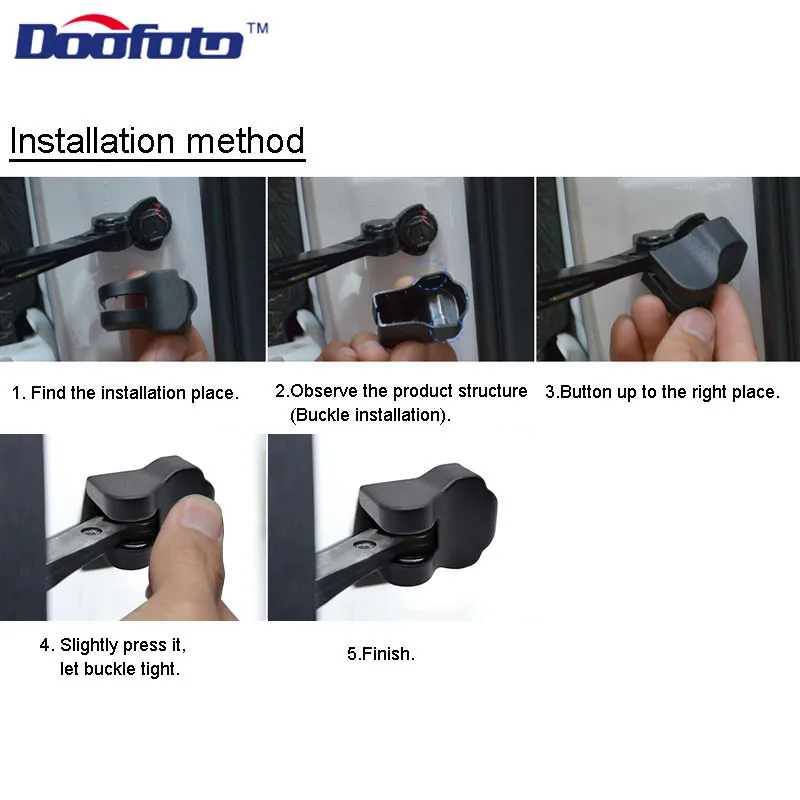 Doofoto™

Installation method

1. Find the installation place.

2.Observe the product structure (Buckle installation).

3.Button up to the right place.

4. Slightly press it, let buckle tight.

5.Finish.