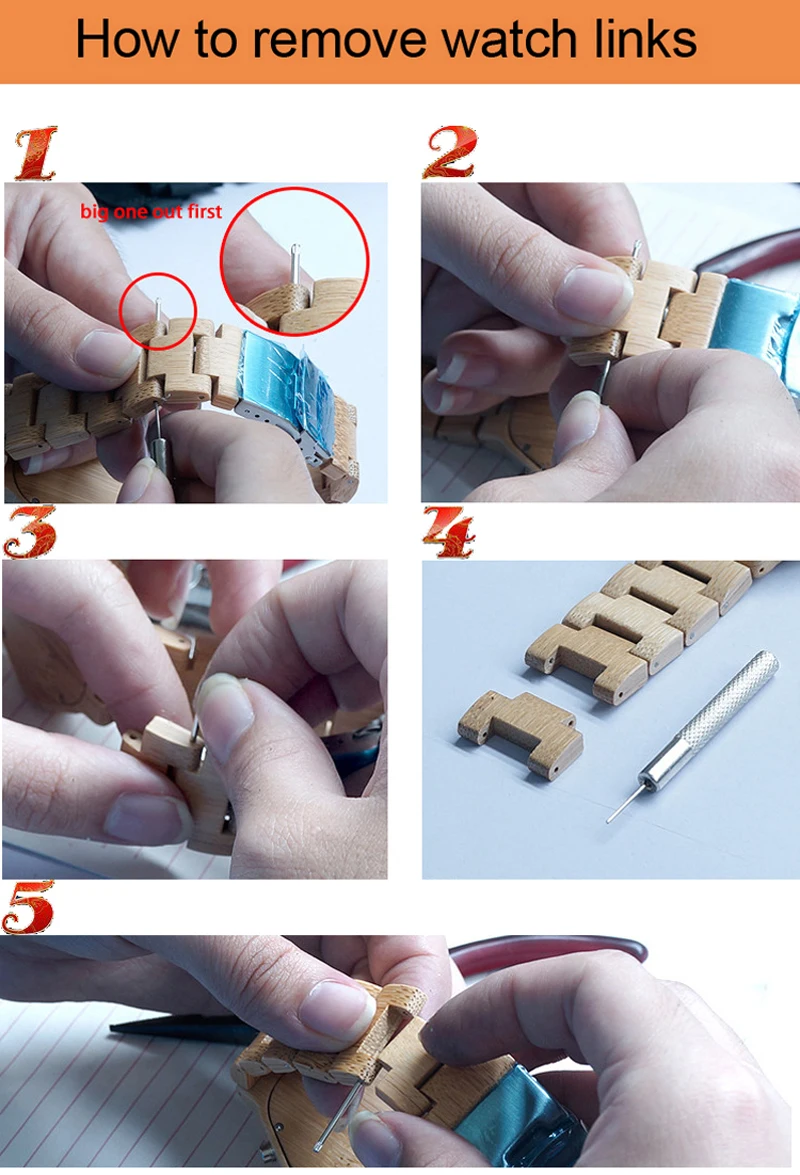 How to remove watch links

1

big one out first

2

3

4

5