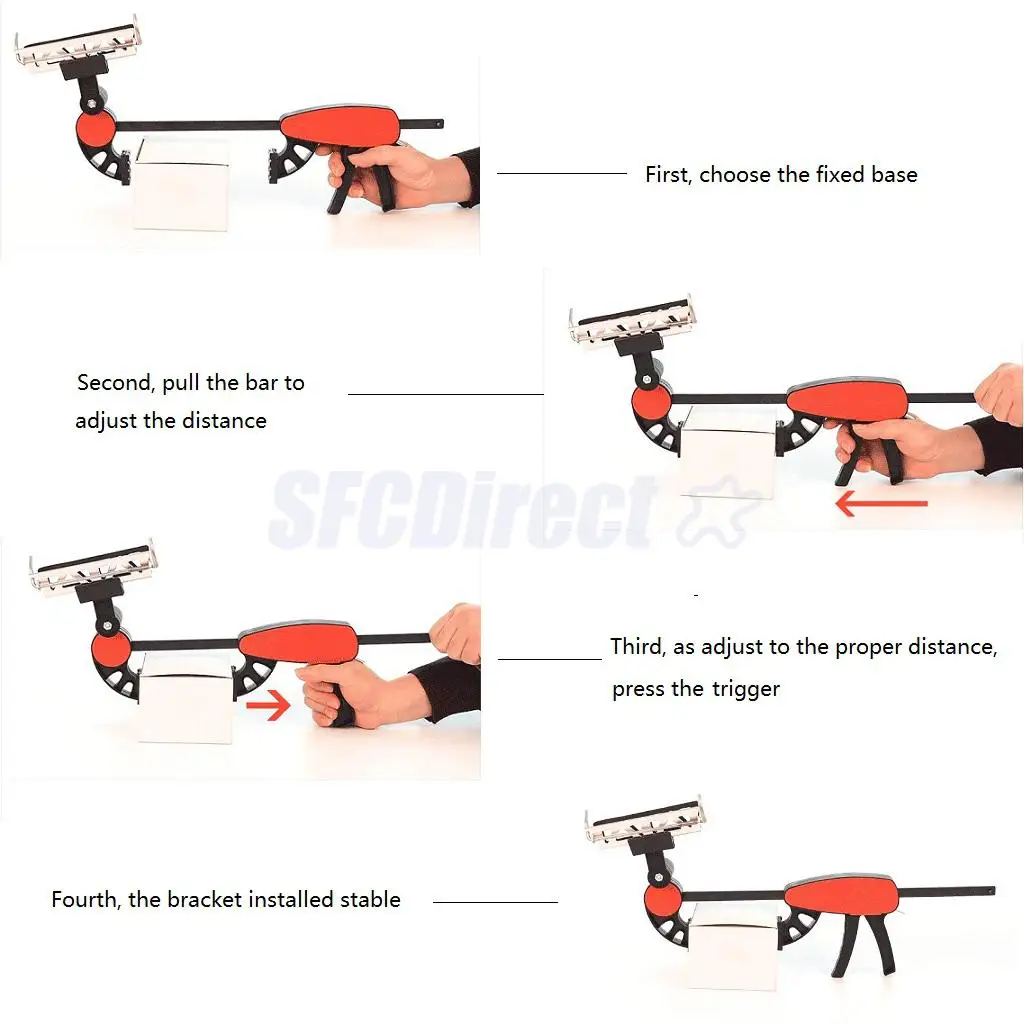 First, choose the fixed base

Second, pull the bar to adjust the distance

SFCDirect

Third, as adjust to the proper distance, press the trigger

Fourth, the bracket installed stable