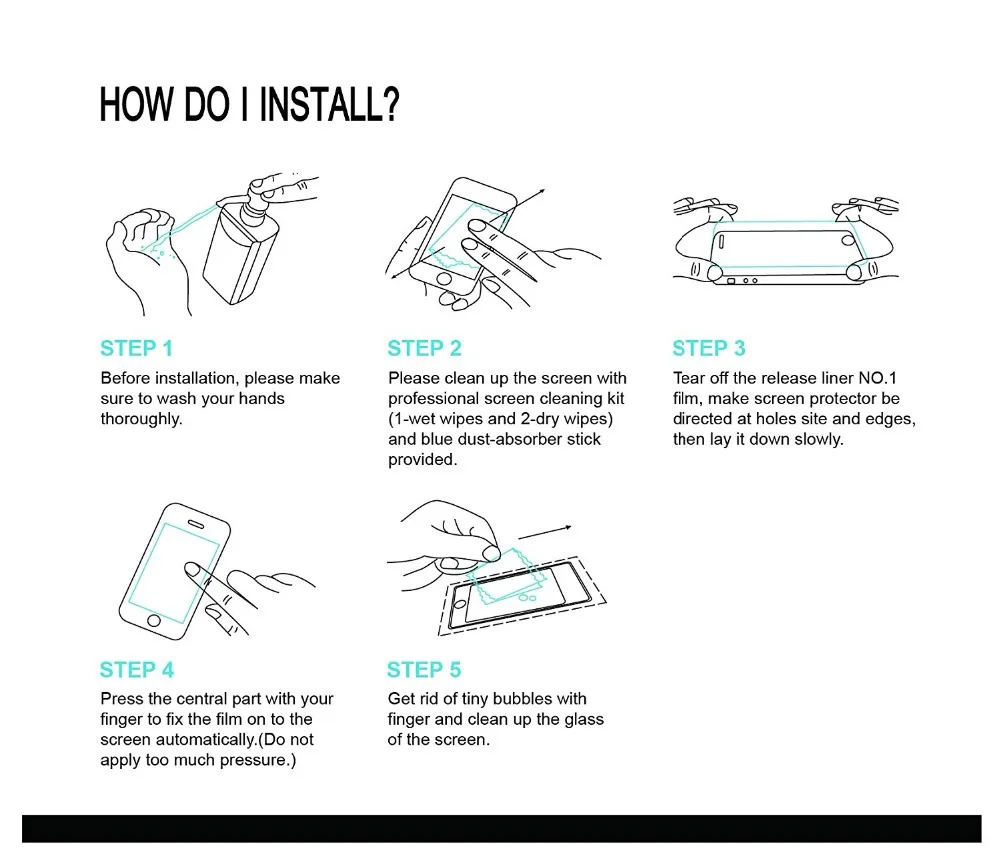 HOW DO I INSTALL?

STEP 1
Before installation, please make sure to wash your hands thoroughly.

STEP 2
Please clean up the screen with professional screen cleaning kit (1-wet wipes and 2-dry wipes) and blue dust-absorber stick provided.

STEP 3
Tear off the release liner NO.1 film, make screen protector be directed at holes site and edges, then lay it down slowly.

STEP 4
Press the central part with your finger to fix the film on to the screen automatically.(Do not apply too much pressure.)

STEP 5
Get rid of tiny bubbles with finger and clean up the glass of the screen.