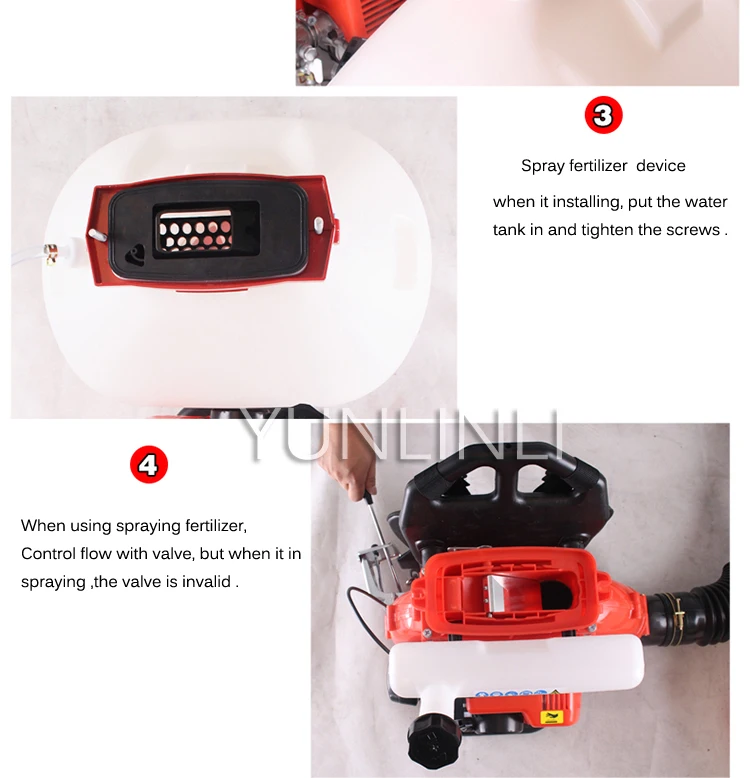 3

Spray fertilizer device

when it installing, put the water tank in and tighten the screws .

YUNLINLI

4

When using spraying fertilizer, Control flow with valve, but when it in spraying ,the valve is invalid .