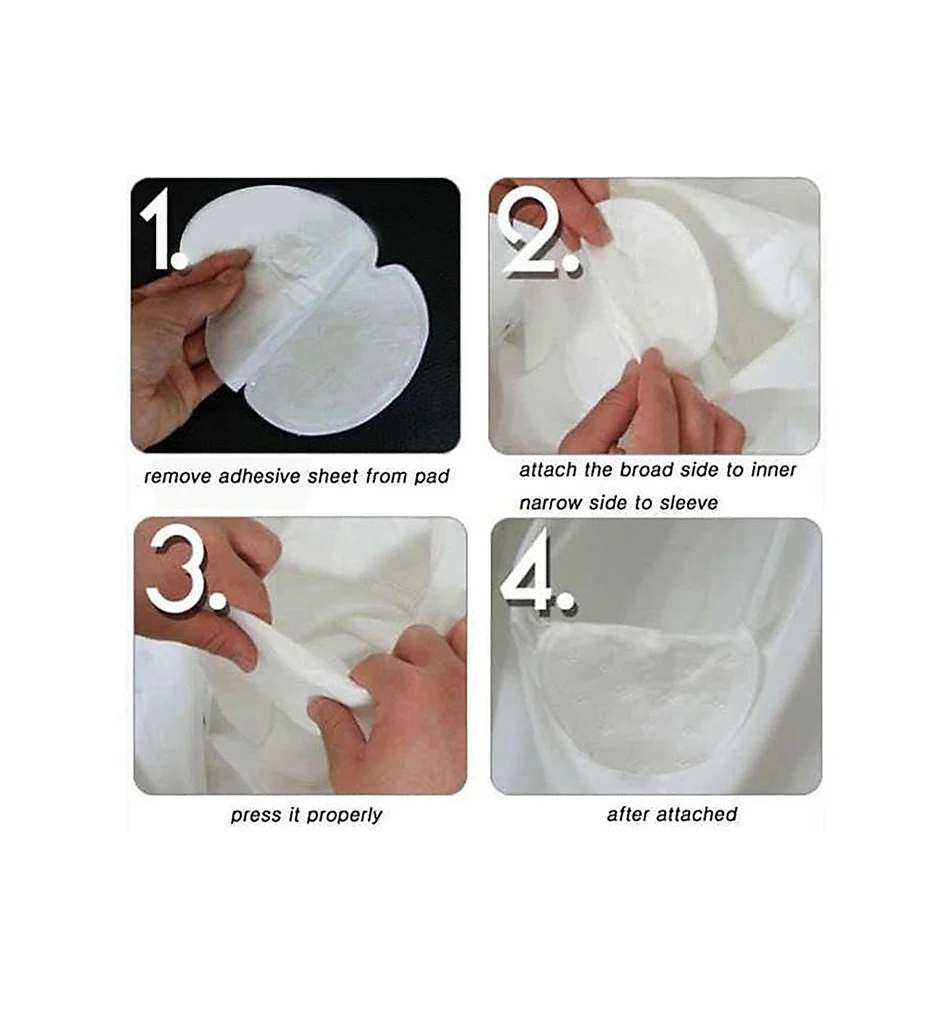 1.

remove adhesive sheet from pad

2.

attach the broad side to inner narrow side to sleeve

3.

press it properly

4.

after attached