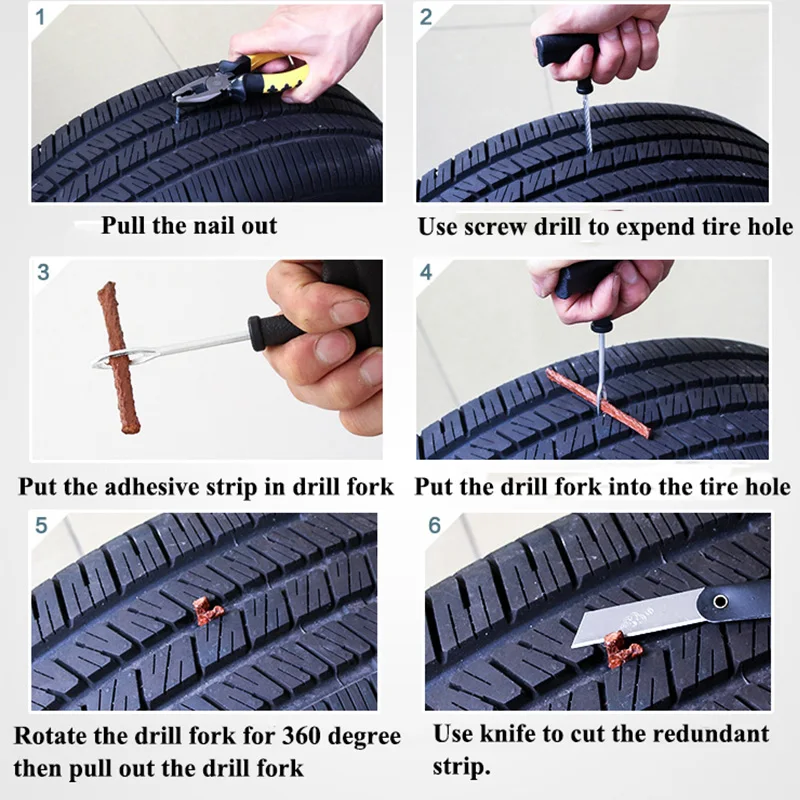 1

Pull the nail out

2

Use screw drill to expend tire hole

3

Put the adhesive strip in drill fork

4

Put the drill fork into the tire hole

5

Rotate the drill fork for 360 degree then pull out the drill fork

6

Use knife to cut the redundant strip.