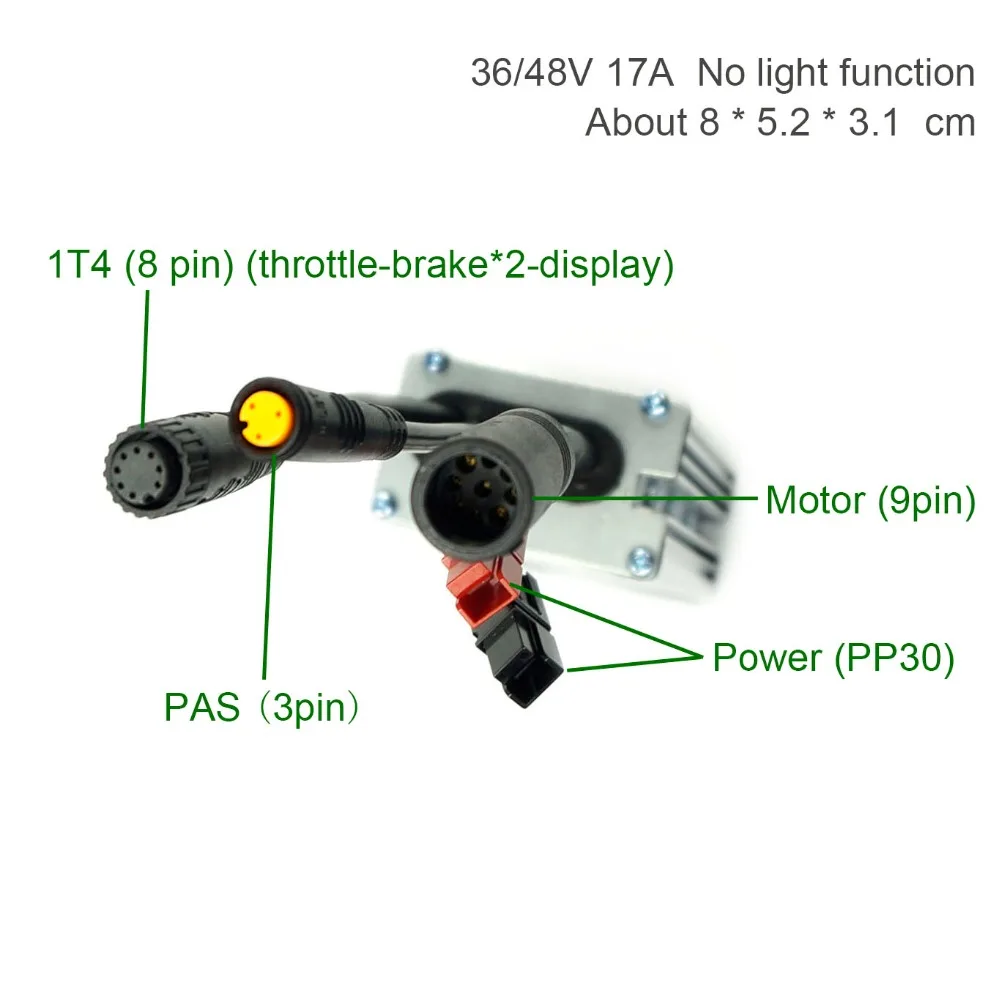 36/48V 17A No light function
About 8 * 5.2 * 3.1 cm

1T4 (8 pin) (throttle-brake*2-display)

Motor (9pin)

Power (PP30)

PAS（3pin）