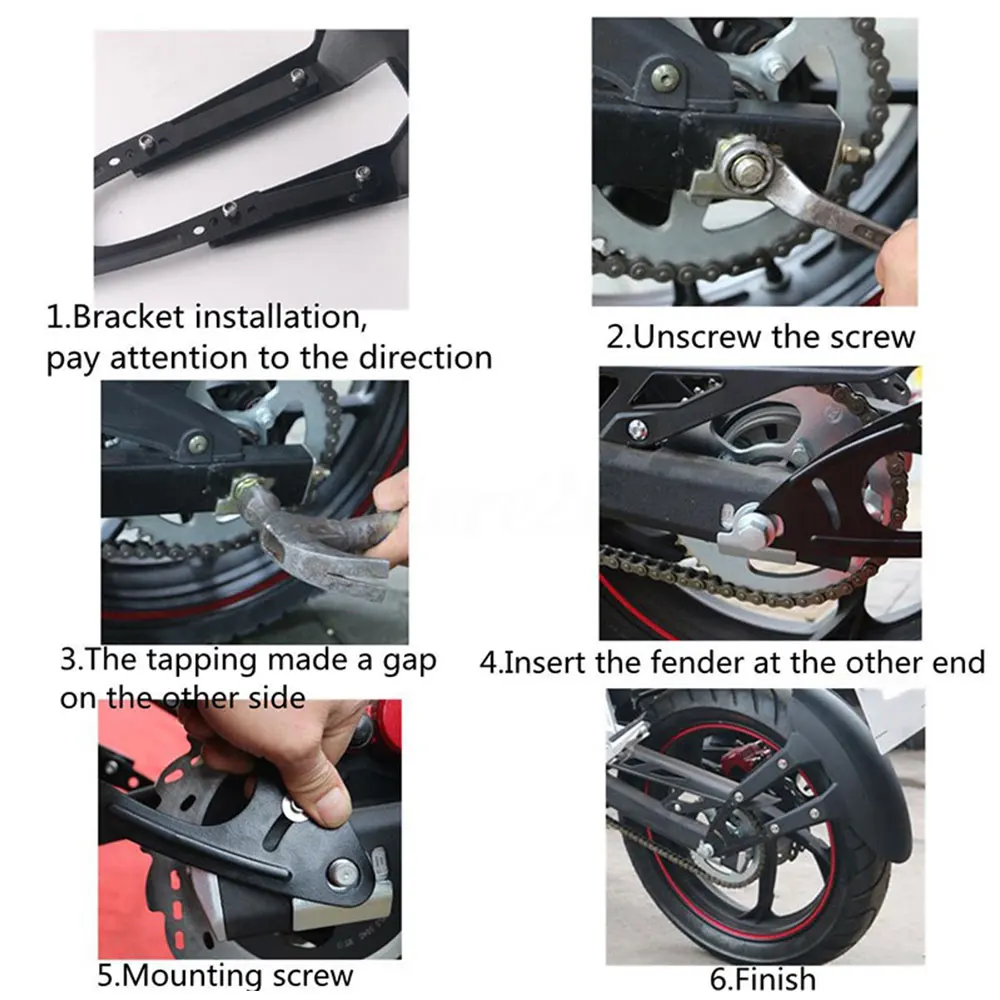 1.Bracket installation, pay attention to the direction

2.Unscrew the screw

3.The tapping made a gap on the other side

4.Insert the fender at the other end

5.Mounting screw

6.Finish