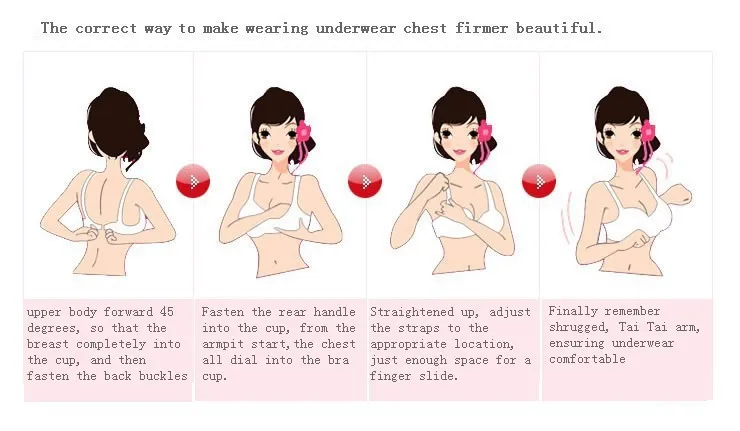 The correct way to make wearing underwear chest firmer beautiful.

upper body forward 45 degrees, so that the breast completely into the cup, and then fasten the back buckles

Fasten the rear handle into the cup, from the armpit start,the chest all dial into the bra cup.

Straightened up, adjust the straps to the appropriate location, just enough space for a finger slide.

Finally remember shrugged, Tai Tai arm, ensuring underwear comfortable