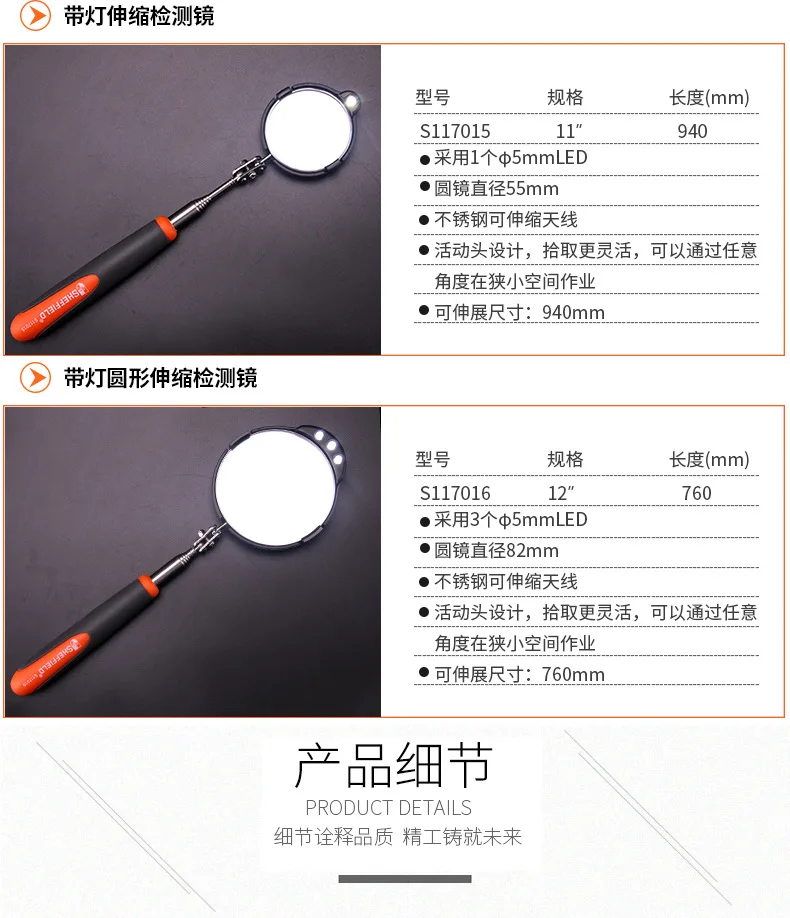 带灯伸缩检测镜

SHEFFIELD

| 型号 | 规格 | 长度(mm) |
|---|---|---|
| S117015 | 11″ | 940 |

● 采用1个φ5mmLED
● 圆镜直径55mm
● 不锈钢可伸缩天线
● 活动头设计，拾取更灵活，可以通过任意角度在狭小空间作业
● 可伸展尺寸：940mm

带灯圆形伸缩检测镜

SHEFFIELD

| 型号 | 规格 | 长度(mm) |
|---|---|---|
| S117016 | 12″ | 760 |

● 采用3个φ5mmLED
● 圆镜直径82mm
● 不锈钢可伸缩天线
● 活动头设计，拾取更灵活，可以通过任意角度在狭小空间作业
● 可伸展尺寸：760mm

产品细节
PRODUCT DETAILS
细节诠释品质 精工铸就未来