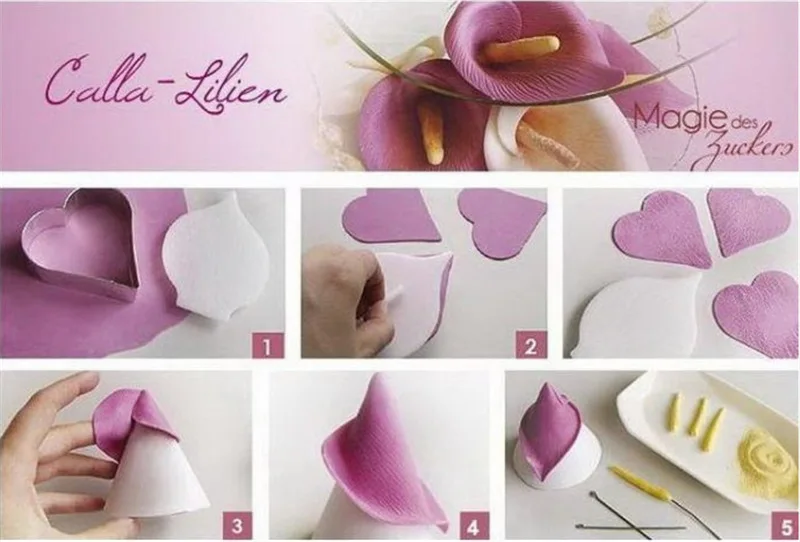 Calla-Lilien

Magie des Zuckers

1

2

3

4

5