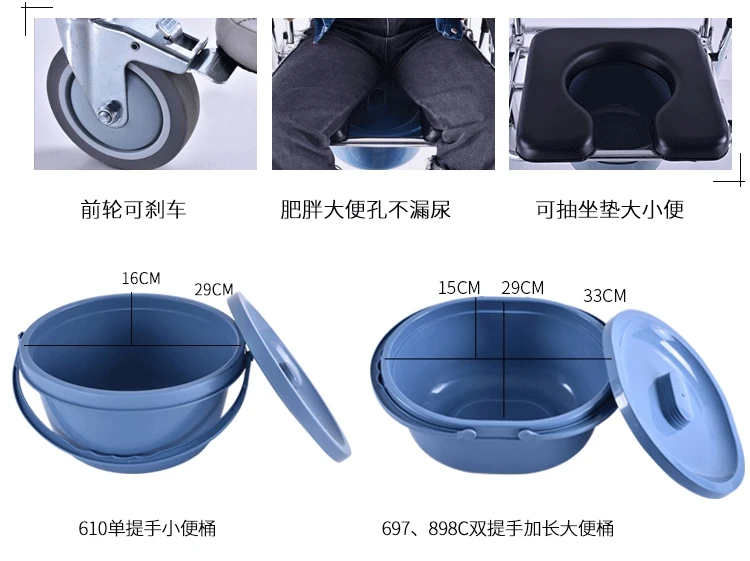 前轮可刹车

肥胖大便孔不漏尿

可抽坐垫大小便

16CM

29CM

15CM

29CM

33CM

610单提手小便桶

697、898C双提手加长大便桶