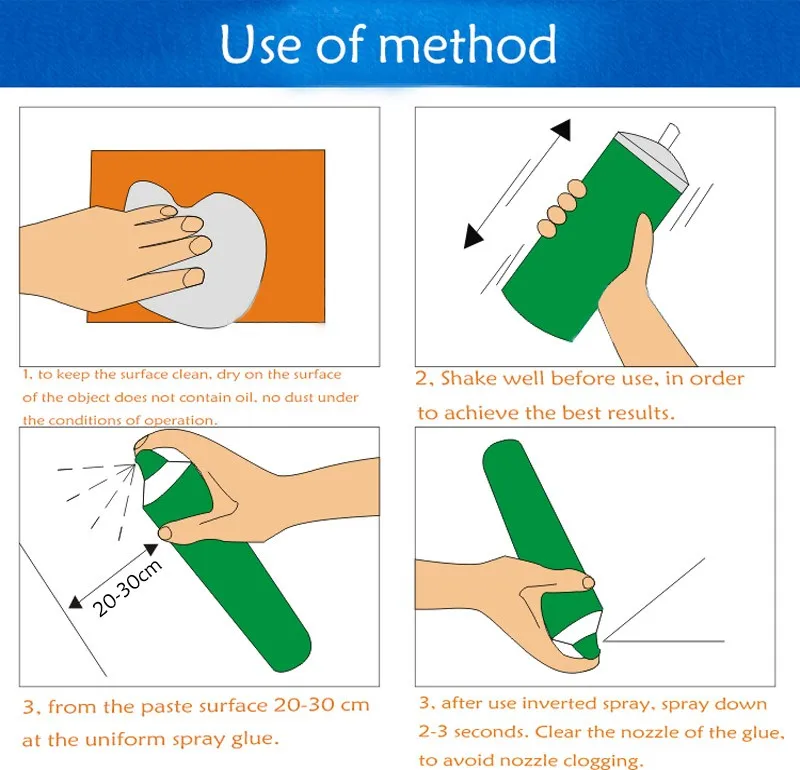 Use of method

1, to keep the surface clean, dry on the surface of the object does not contain oil, no dust under the conditions of operation.

2, Shake well before use, in order to achieve the best results.

20-30cm

3, from the paste surface 20-30 cm at the uniform spray glue.

3, after use inverted spray, spray down 2-3 seconds. Clear the nozzle of the glue, to avoid nozzle clogging.