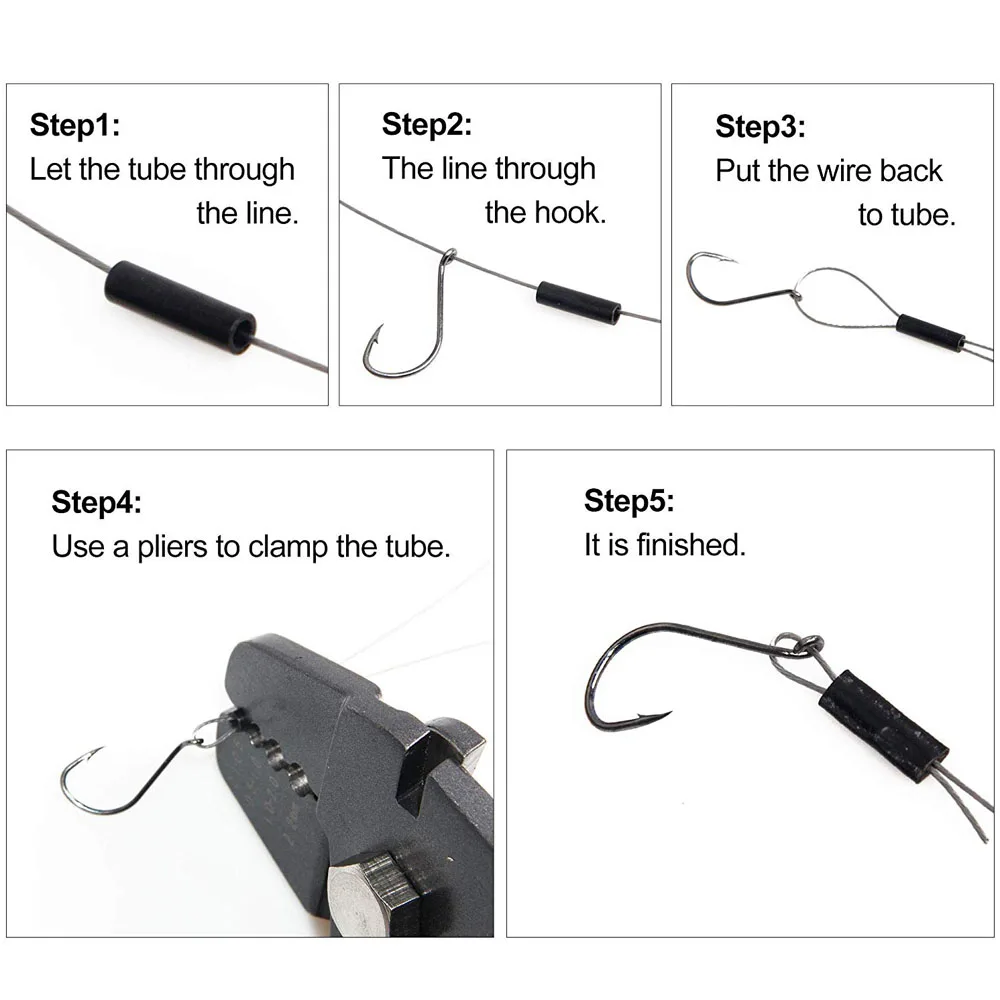 Step1:
Let the tube through the line.

Step2:
The line through the hook.

Step3:
Put the wire back to tube.

Step4:
Use a pliers to clamp the tube.

Step5:
It is finished.