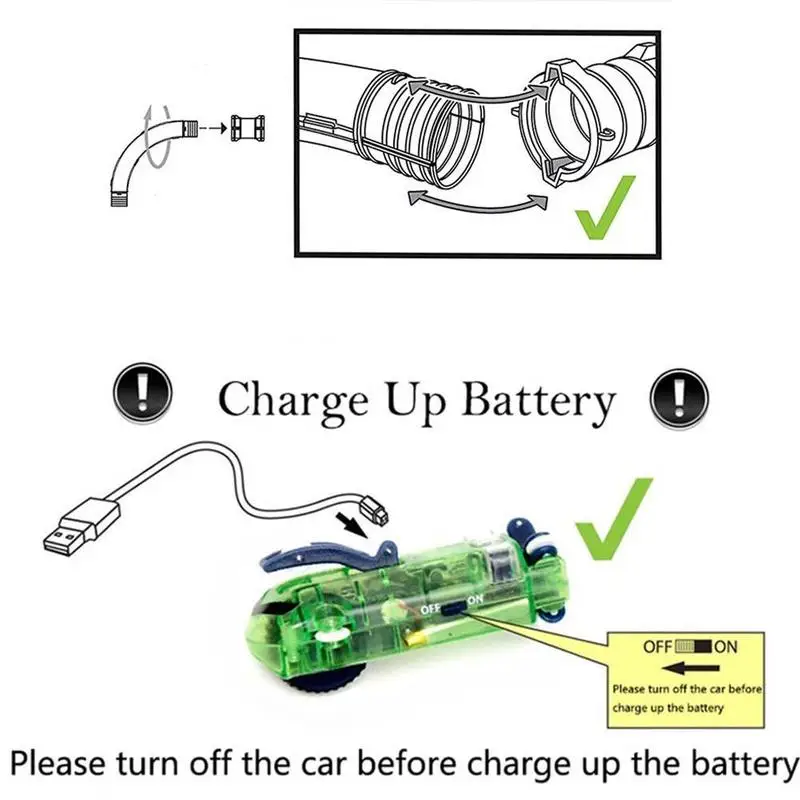 Charge Up Battery

OFF ON

OFF ON

Please turn off the car before charge up the battery

Please turn off the car before charge up the battery