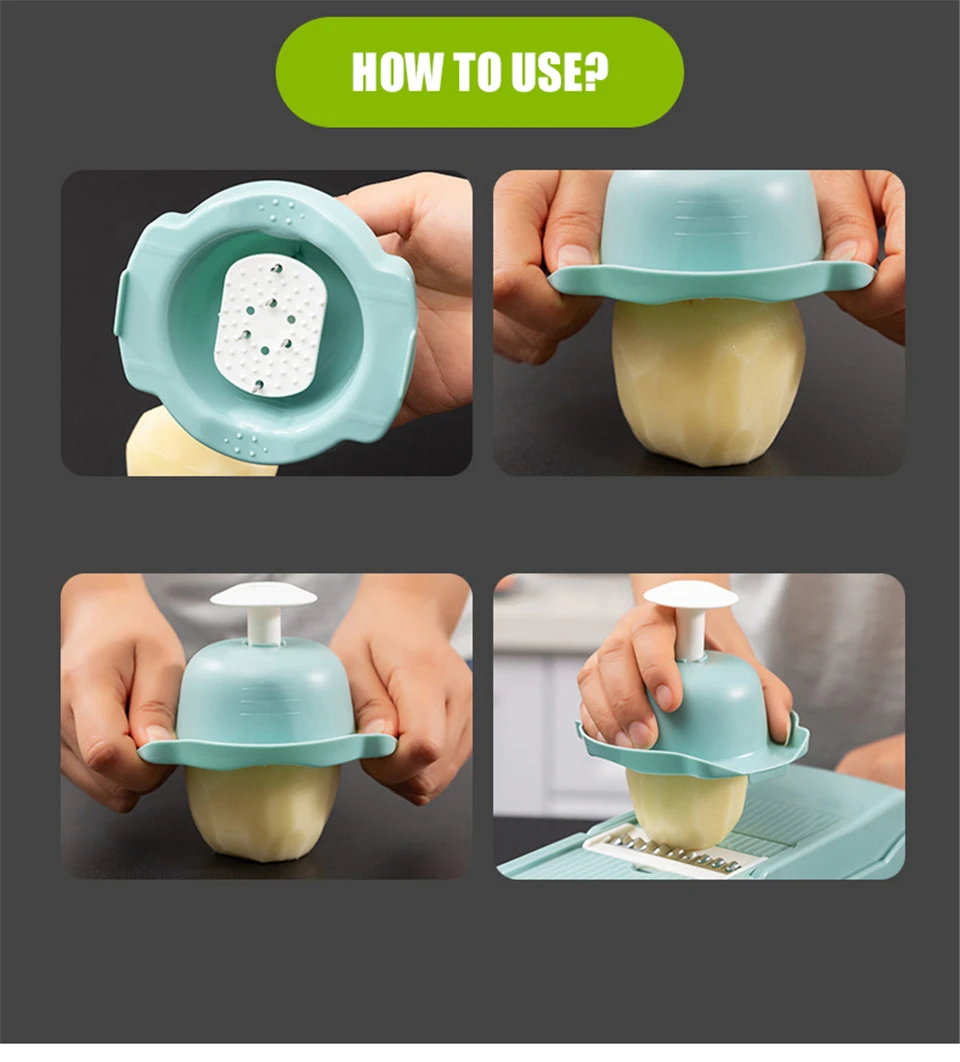 HOW TO USE?