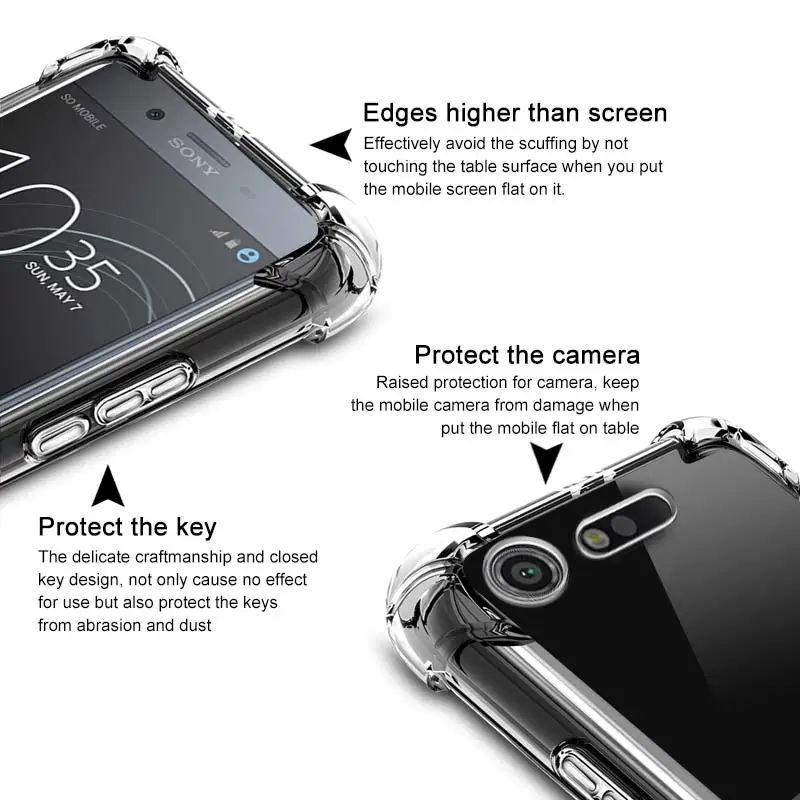 SO MOBILE

SONY

10
35
SUN, MAY 7

Edges higher than screen
Effectively avoid the scuffing by not touching the table surface when you put the mobile screen flat on it.

Protect the camera
Raised protection for camera, keep the mobile camera from damage when put the mobile flat on table

Protect the key
The delicate craftmanship and closed key design, not only cause no effect for use but also protect the keys from abrasion and dust