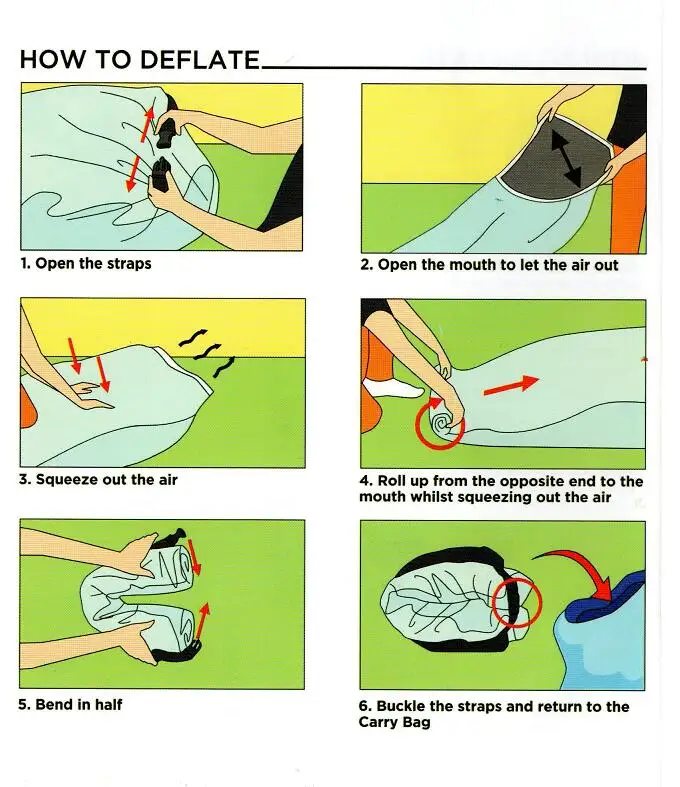 HOW TO DEFLATE

1. Open the straps

2. Open the mouth to let the air out

3. Squeeze out the air

4. Roll up from the opposite end to the mouth whilst squeezing out the air

5. Bend in half

6. Buckle the straps and return to the Carry Bag