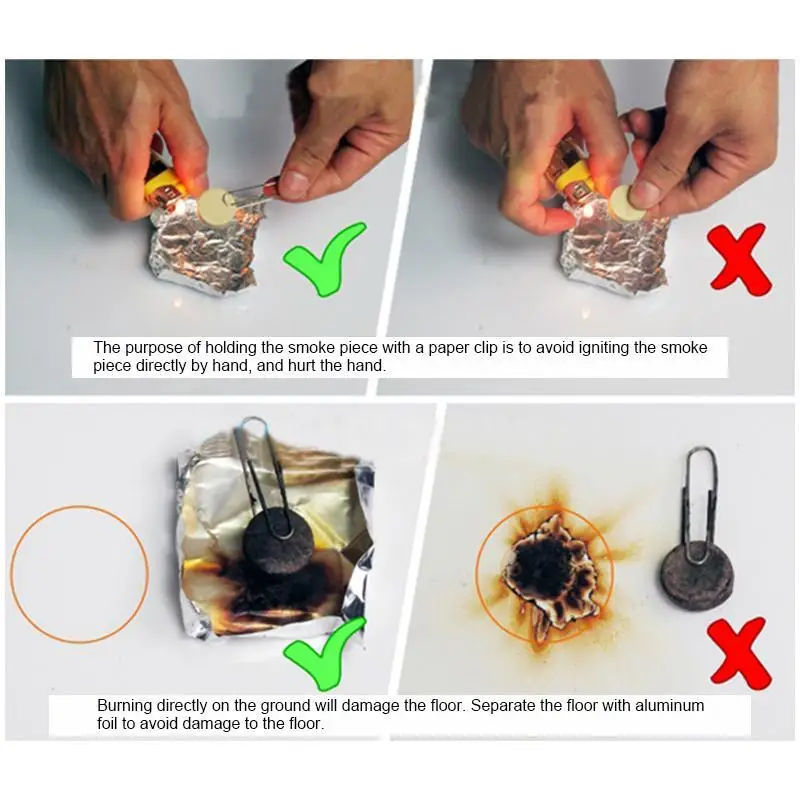 The purpose of holding the smoke piece with a paper clip is to avoid igniting the smoke piece directly by hand, and hurt the hand.

Burning directly on the ground will damage the floor. Separate the floor with aluminum foil to avoid damage to the floor.