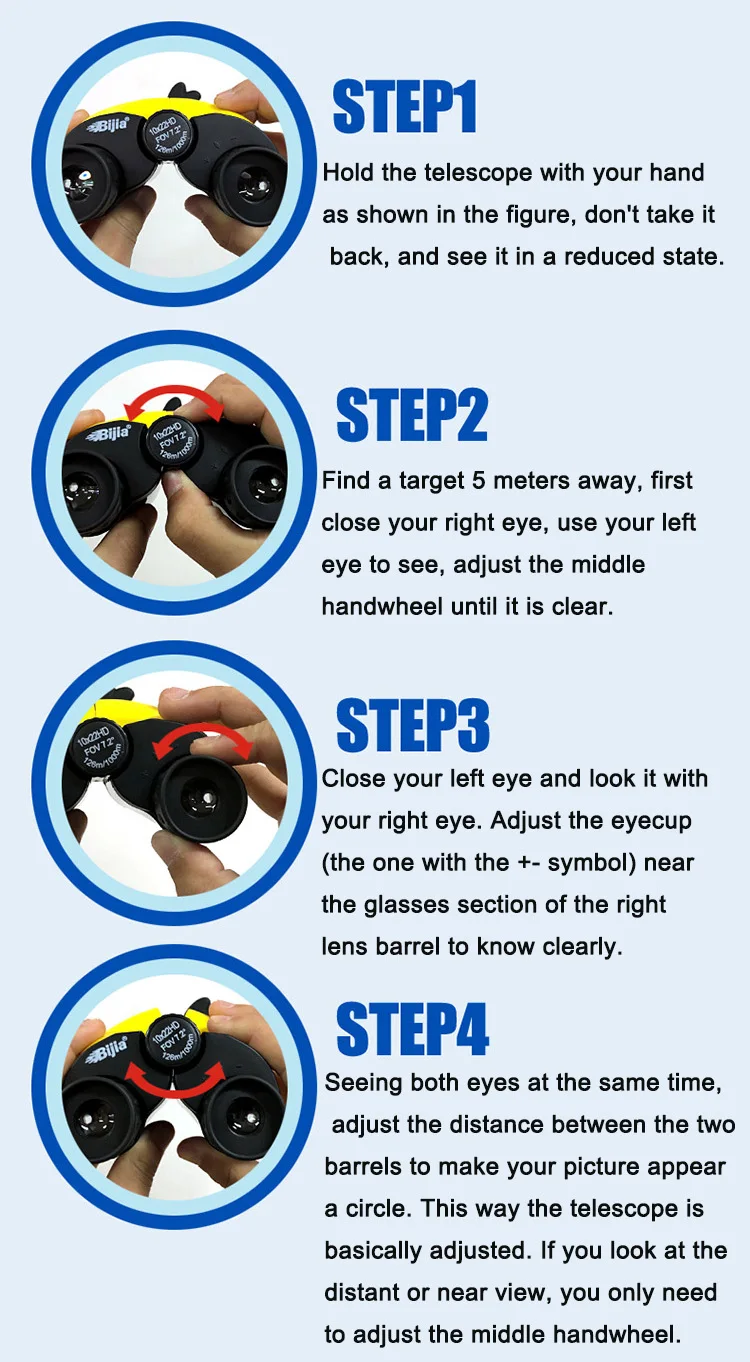 Bijia
10x22HD FOV 7.2° 126m/1000m

STEP1

Hold the telescope with your hand as shown in the figure, don't take it back, and see it in a reduced state.

Bijia
10x22HD FOV 7.2° 126m/1000m

STEP2

Find a target 5 meters away, first close your right eye, use your left eye to see, adjust the middle handwheel until it is clear.

10x22HD FOV 7.2° 126m/1000m

STEP3

Close your left eye and look it with your right eye. Adjust the eyecup (the one with the +- symbol) near the glasses section of the right lens barrel to know clearly.

Bijia
10x22HD FOV 7.2° 126m/1000m

STEP4

Seeing both eyes at the same time, adjust the distance between the two barrels to make your picture appear a circle. This way the telescope is basically adjusted. If you look at the distant or near view, you only need to adjust the middle handwheel.