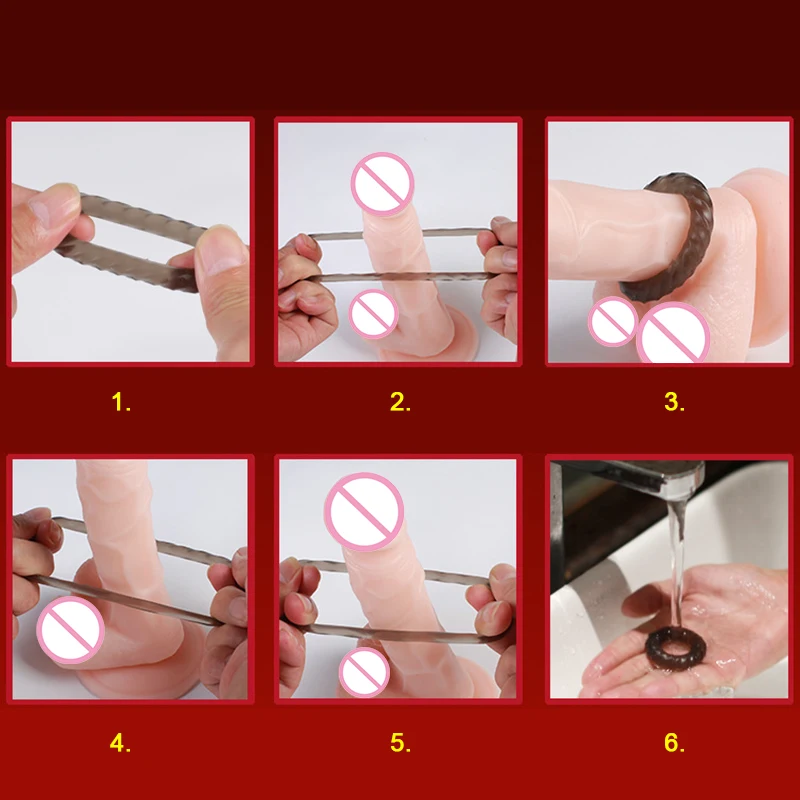 1.

2.

3.

4.

5.

6.