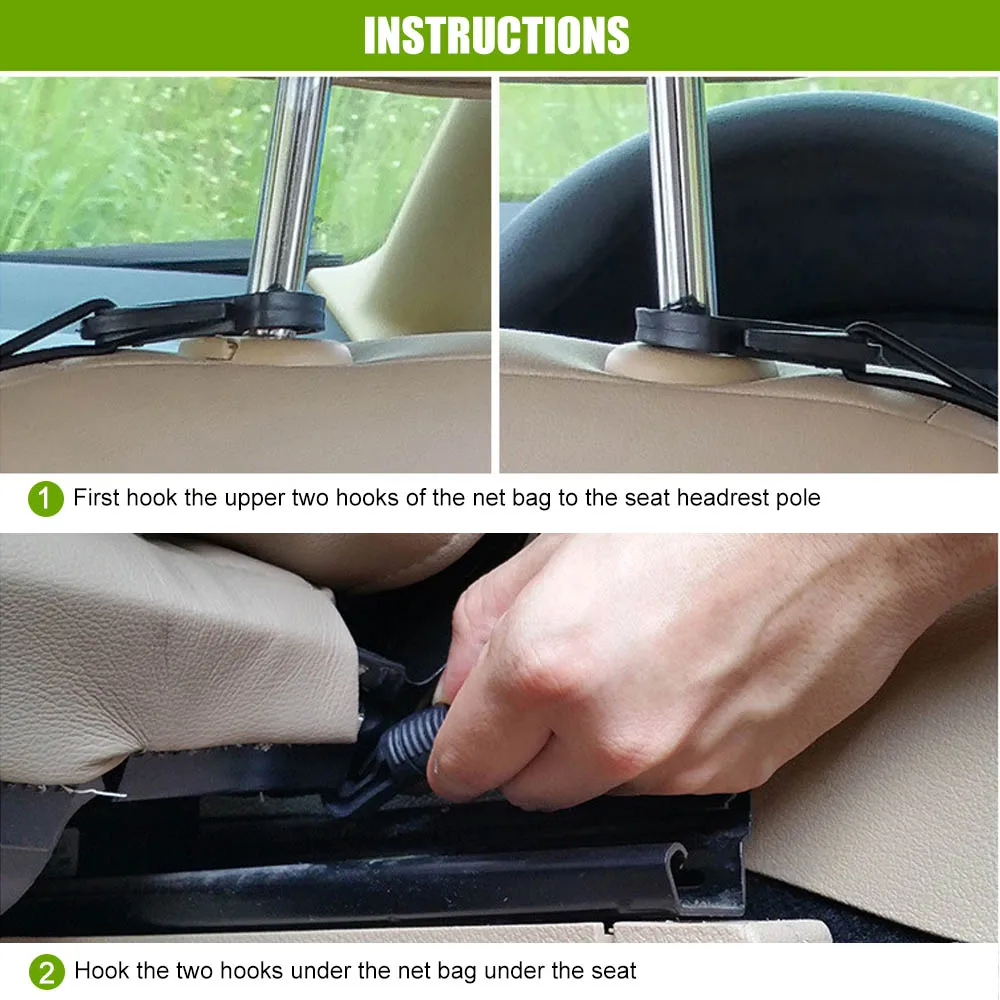 INSTRUCTIONS

1 First hook the upper two hooks of the net bag to the seat headrest pole

2 Hook the two hooks under the net bag under the seat