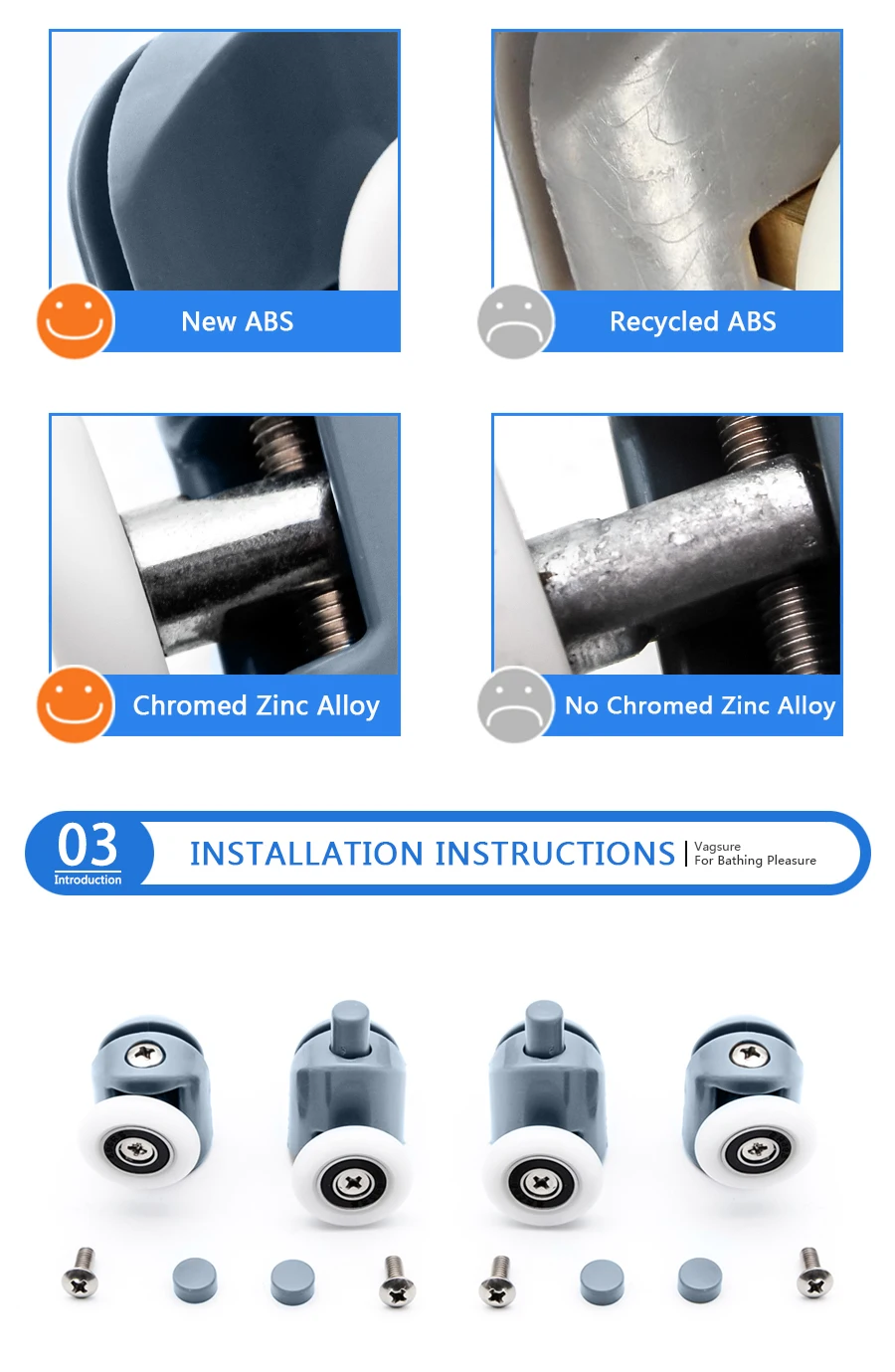 New ABS

Recycled ABS

Chromed Zinc Alloy

No Chromed Zinc Alloy

03
Introduction

INSTALLATION INSTRUCTIONS

Vagsure
For Bathing Pleasure