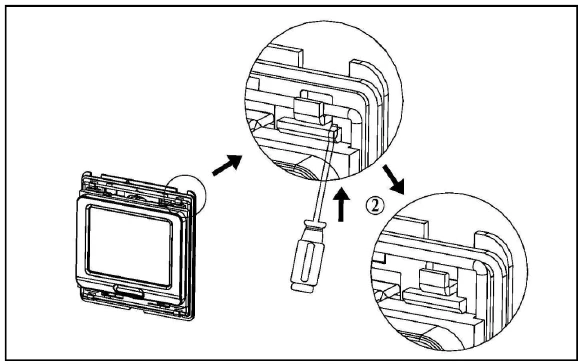 ②