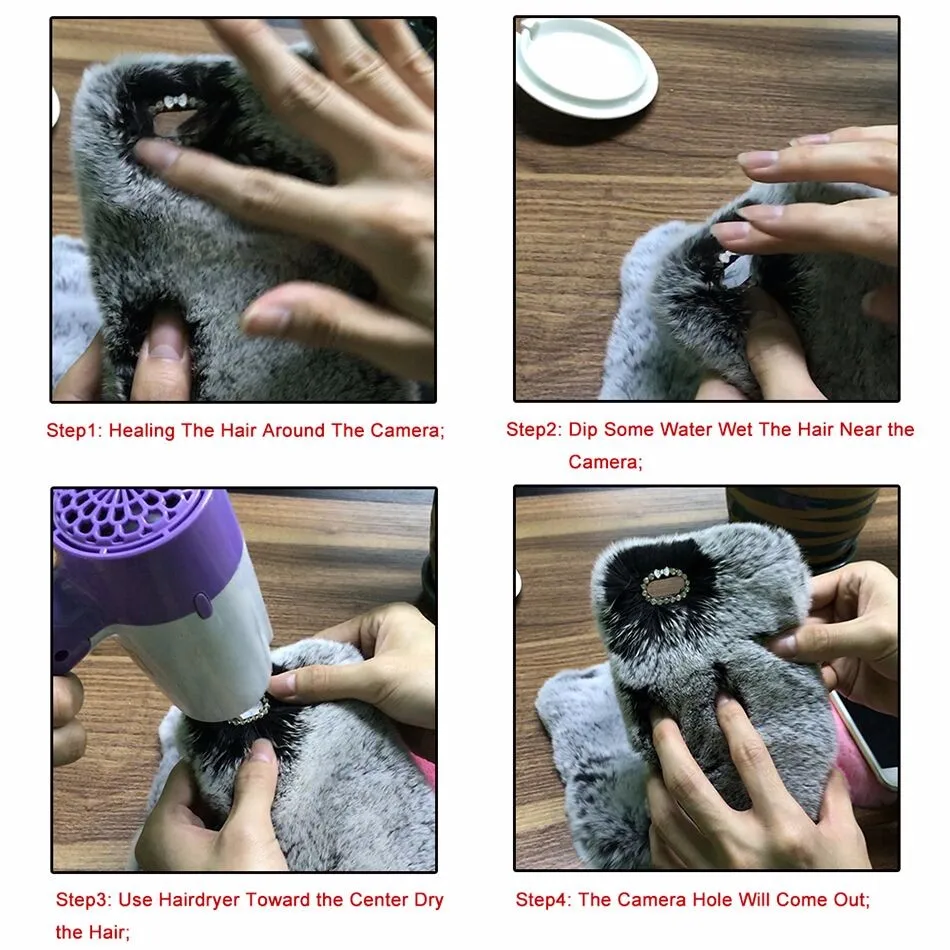 Step1: Healing The Hair Around The Camera;

Step2: Dip Some Water Wet The Hair Near the Camera;

Step3: Use Hairdryer Toward the Center Dry the Hair;

Step4: The Camera Hole Will Come Out;