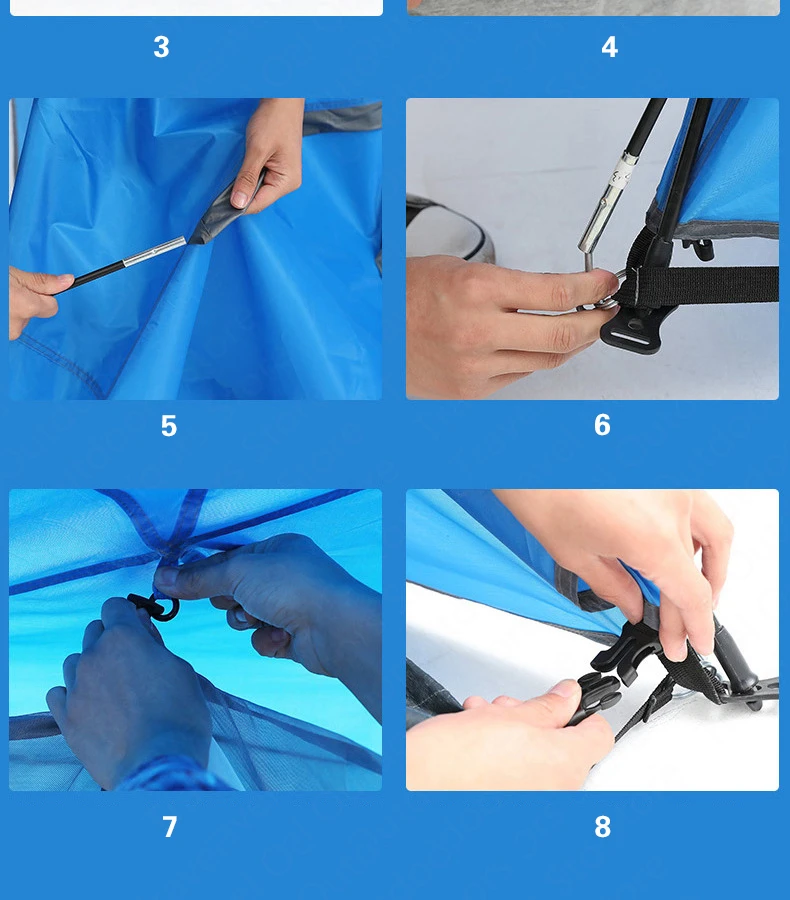 3

4

5

6

7

8