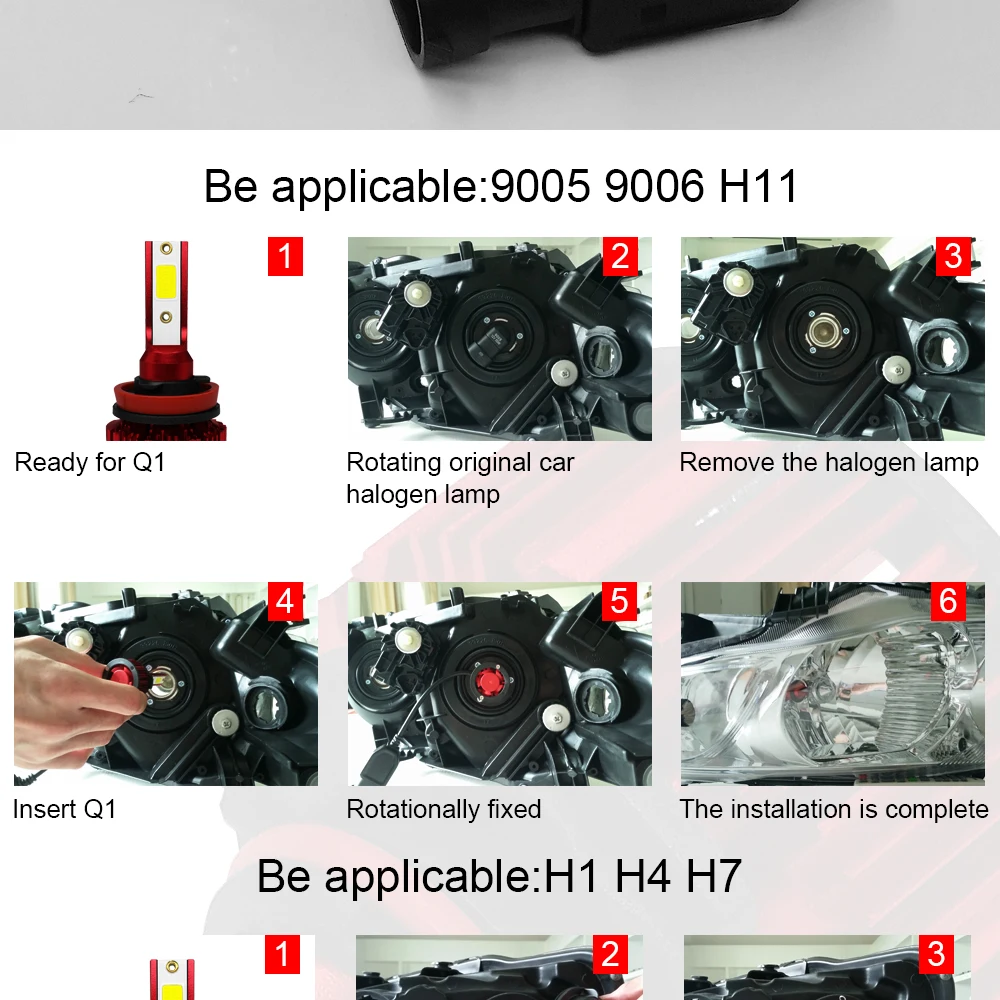 Be applicable:9005 9006 H11

1

Ready for Q1

2

Rotating original car halogen lamp

3

Remove the halogen lamp

4

Insert Q1

5

Rotationally fixed

6

The installation is complete

Be applicable:H1 H4 H7

1

2

3