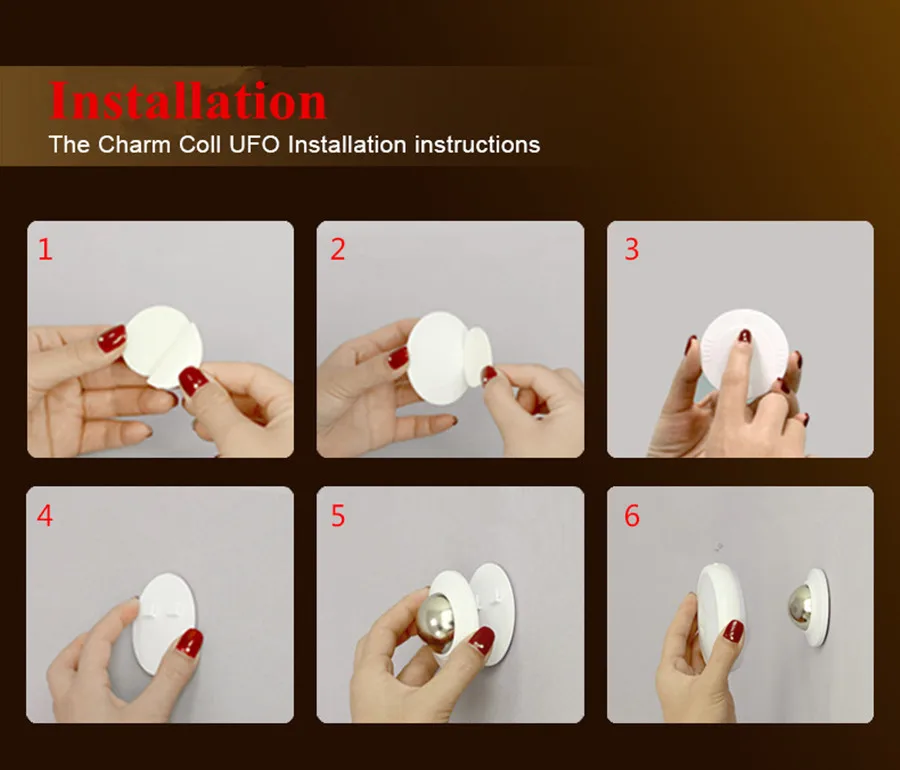 Installation
The Charm Coll UFO Installation instructions

1

2

3

4

5

6