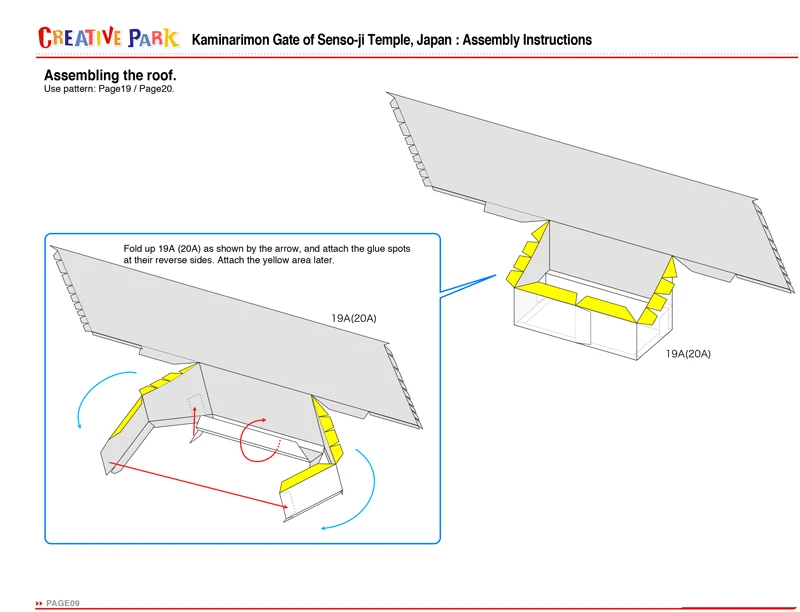 CREATIVE PARK Kaminarimon Gate of Senso-ji Temple, Japan : Assembly Instructions

Assembling the roof.
Use pattern: Page19 / Page20.

Fold up 19A (20A) as shown by the arrow, and attach the glue spots at their reverse sides. Attach the yellow area later.

19A(20A)

19A(20A)

PAGE09