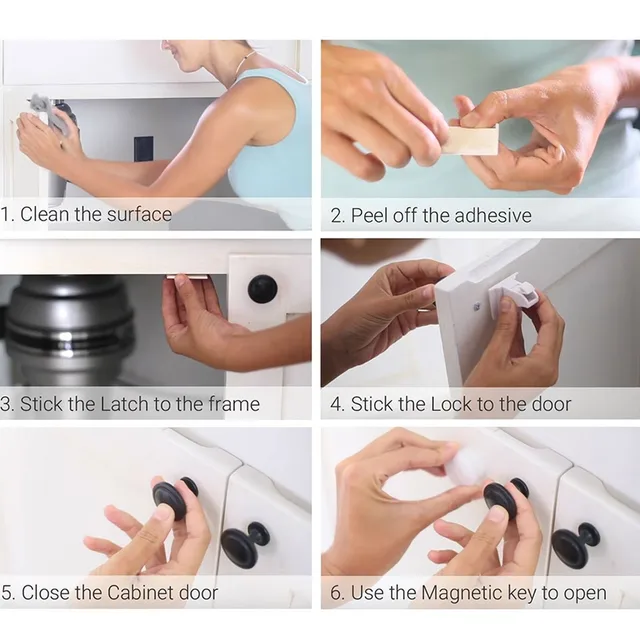 1. Clean the surface

2. Peel off the adhesive

3. Stick the Latch to the frame

4. Stick the Lock to the door

5. Close the Cabinet door

6. Use the Magnetic key to open