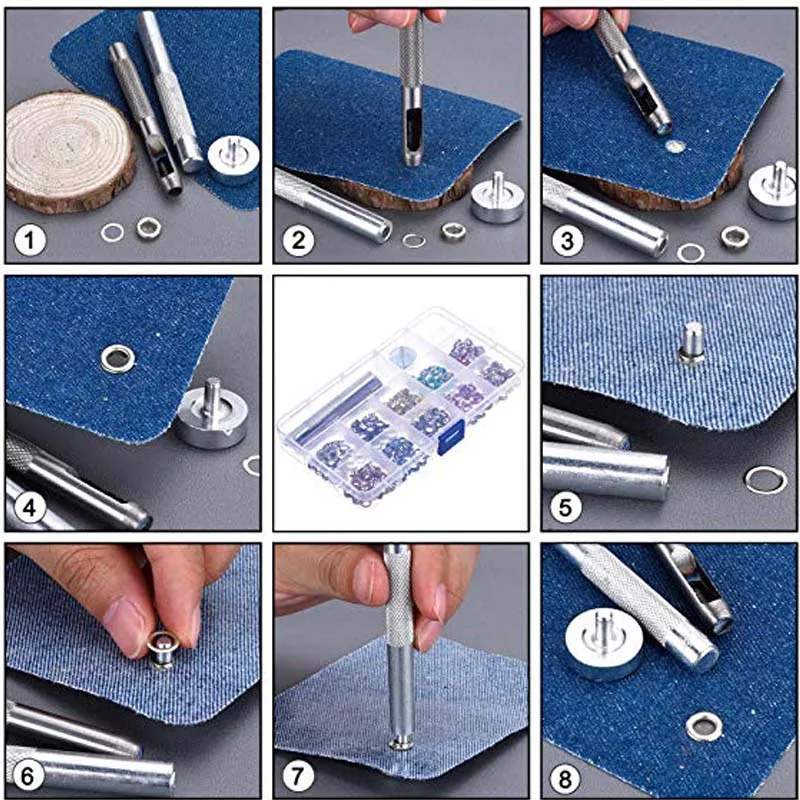 1

2

3

4

5

6

7

8