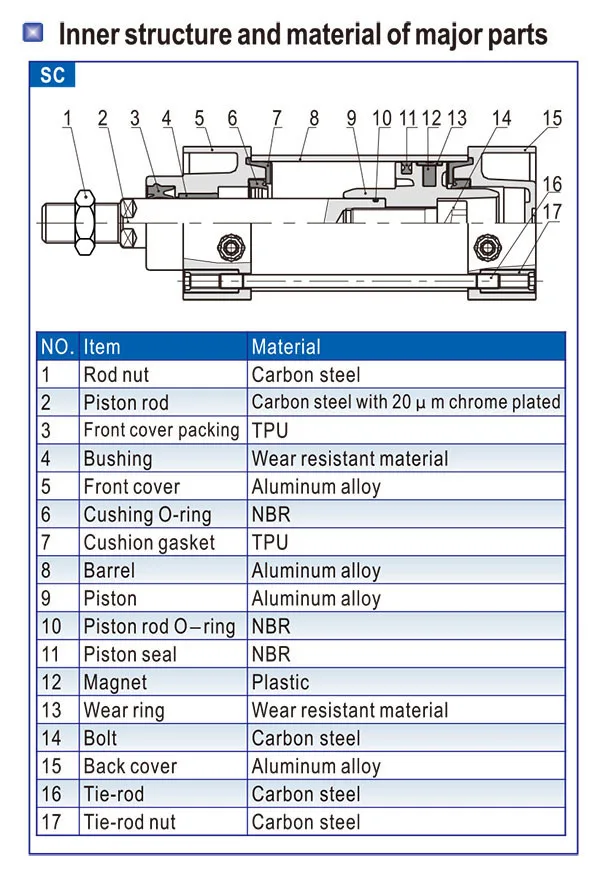 Inner structure and material of major parts

SC

1 2 3 4 5 6 7 8 9 10 11 12 13 14 15 16 17

| NO. | Item | Material |
|---|---|---|
| 1 | Rod nut | Carbon steel |
| 2 | Piston rod | Carbon steel with 20 μ m chrome plated |
| 3 | Front cover packing | TPU |
| 4 | Bushing | Wear resistant material |
| 5 | Front cover | Aluminum alloy |
| 6 | Cushing O-ring | NBR |
| 7 | Cushion gasket | TPU |
| 8 | Barrel | Aluminum alloy |
| 9 | Piston | Aluminum alloy |
| 10 | Piston rod O–ring | NBR |
| 11 | Piston seal | NBR |
| 12 | Magnet | Plastic |
| 13 | Wear ring | Wear resistant material |
| 14 | Bolt | Carbon steel |
| 15 | Back cover | Aluminum alloy |
| 16 | Tie-rod | Carbon steel |
| 17 | Tie-rod nut | Carbon steel |